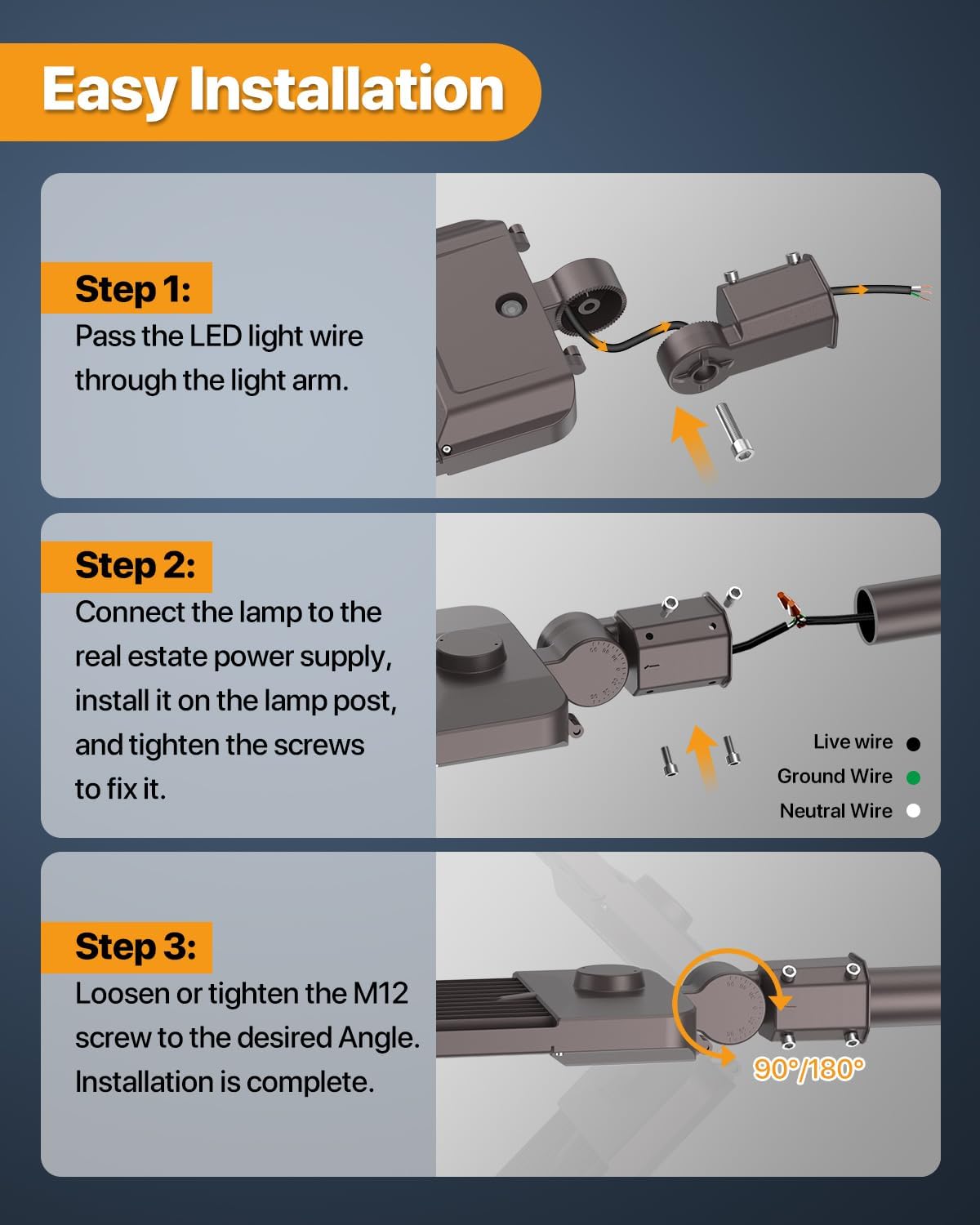 Easy Installation

Step 1:
Pass the LED light wire through the light arm.

Step 2:
Connect the lamp to the real estate power supply, install it on the lamp post, and tighten the screws to fix it.

Live wire
Ground Wire
Neutral Wire

Step 3:
Loosen or tighten the M12 screw to the desired Angle. Installation is complete.

90°/180°