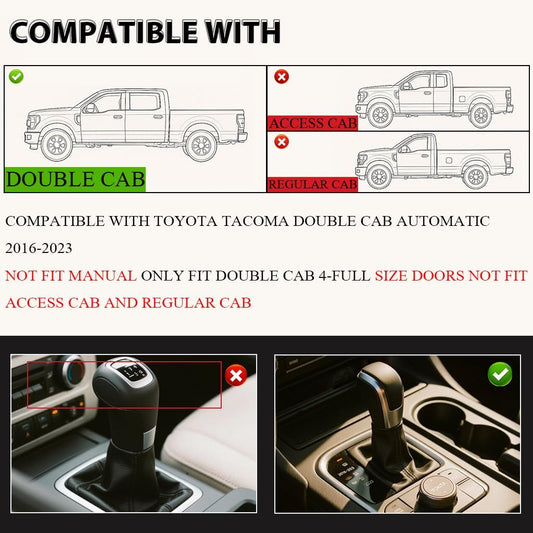 COMPATIBLE WITH

DOUBLE CAB

ACCESS CAB

REGULAR CAB

COMPATIBLE WITH TOYOTA TACOMA DOUBLE CAB AUTOMATIC 2016-2023

NOT FIT MANUAL ONLY FIT DOUBLE CAB 4-FULL SIZE DOORS NOT FIT ACCESS CAB AND REGULAR CAB