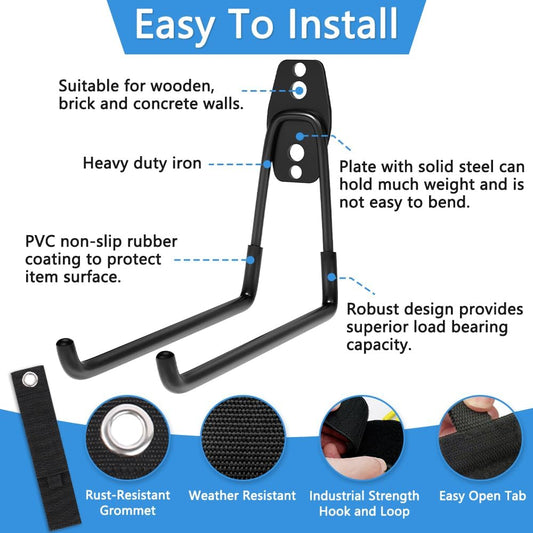 Easy To Install

Suitable for wooden, brick and concrete walls.

Heavy duty iron

Plate with solid steel can hold much weight and is not easy to bend.

PVC non-slip rubber coating to protect item surface.

Robust design provides superior load bearing capacity.

Rust-Resistant Grommet

Weather Resistant

Industrial Strength Hook and Loop

Easy Open Tab