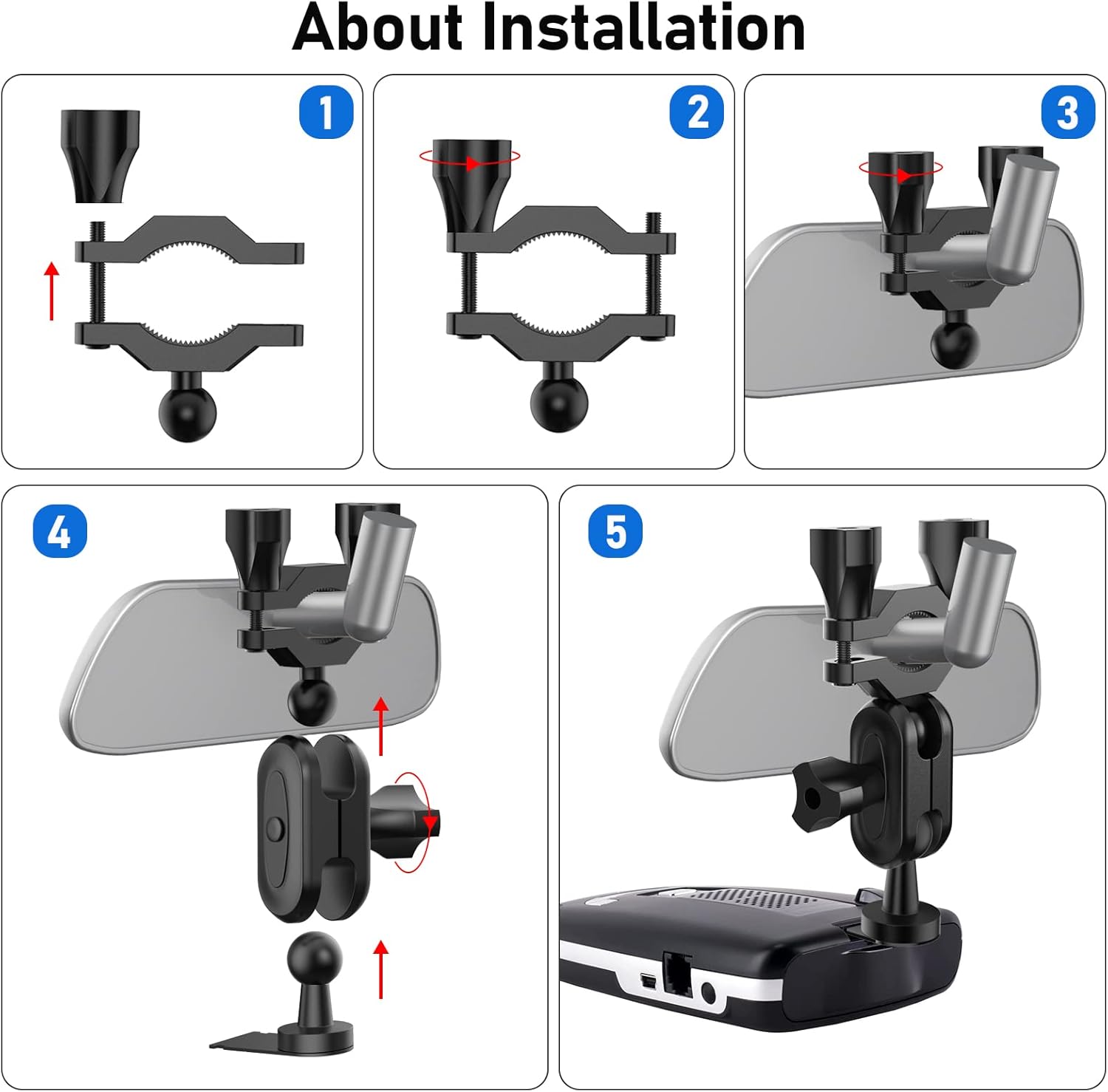 About Installation

1

2

3

4

5