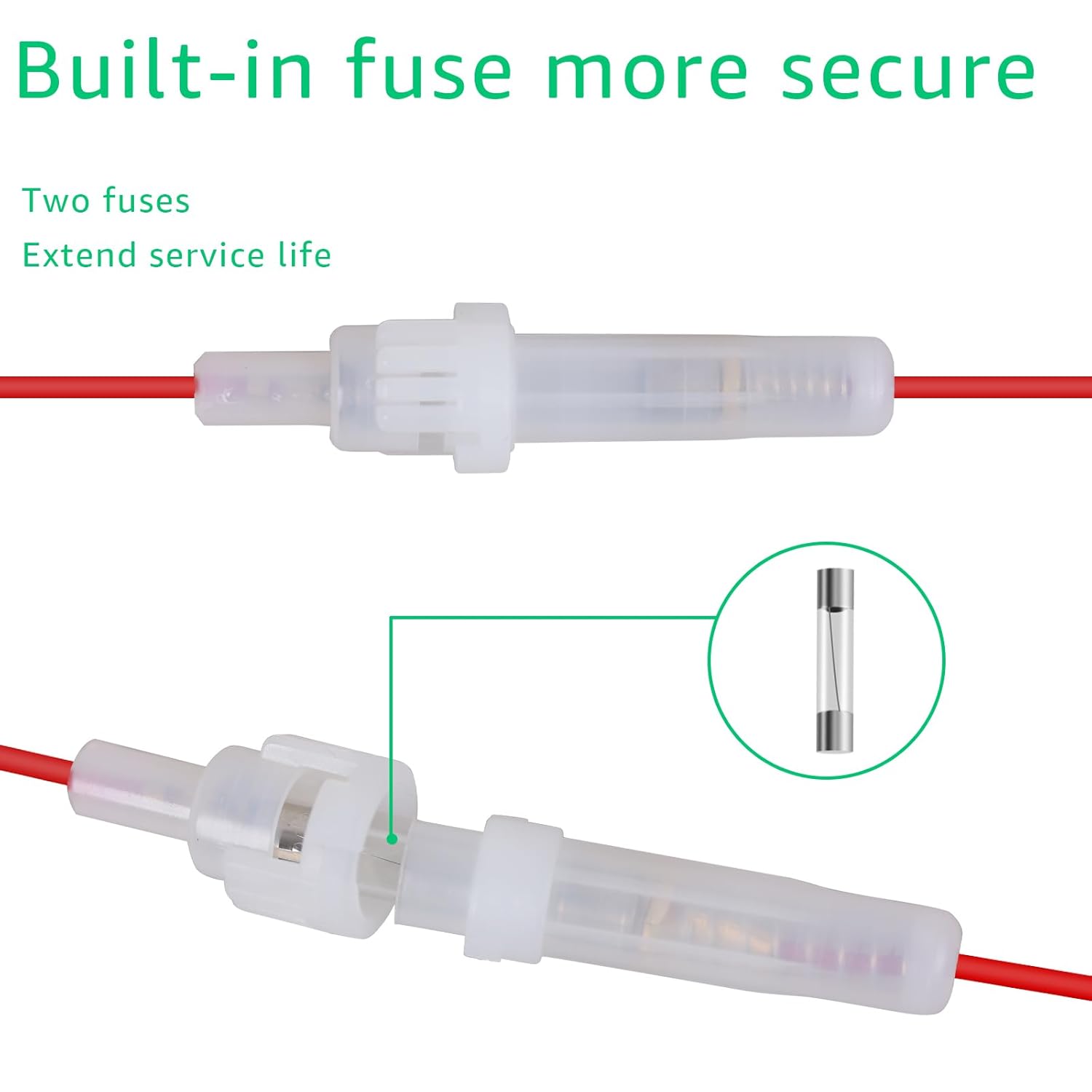 Built-in fuse more secure

Two fuses
Extend service life