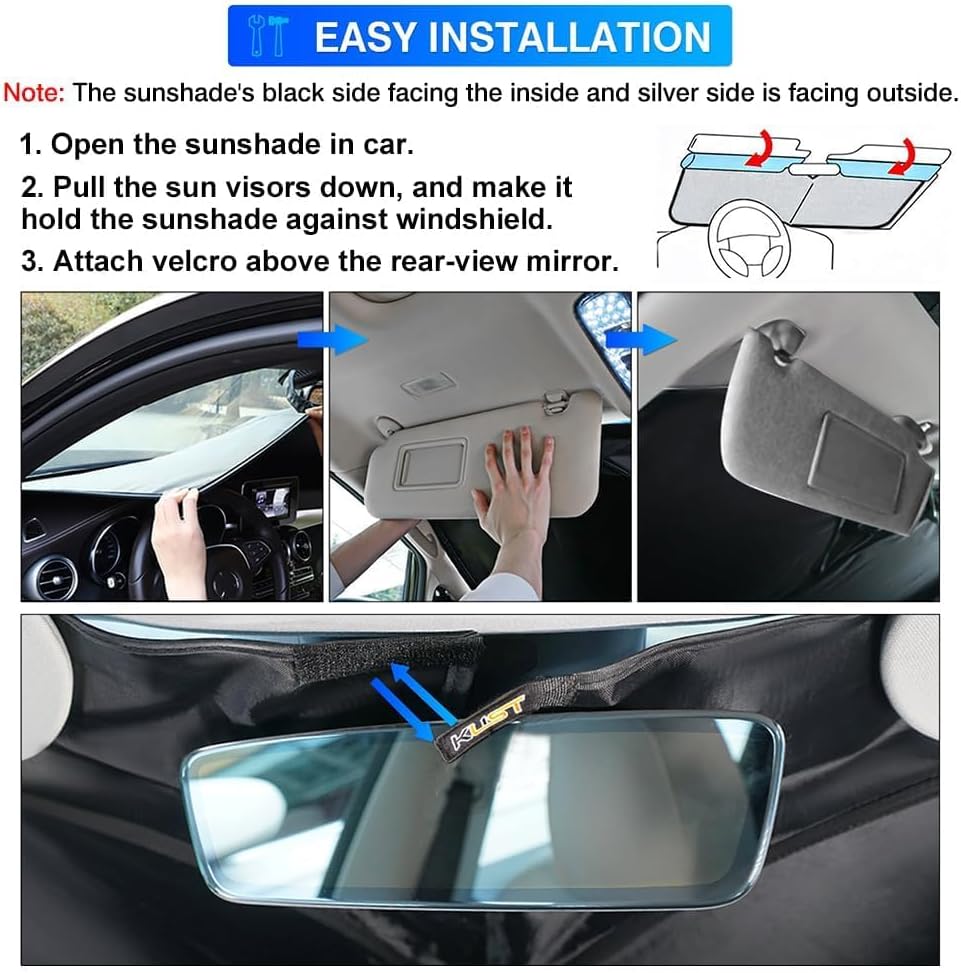 EASY INSTALLATION

Note: The sunshade's black side facing the inside and silver side is facing outside.

1. Open the sunshade in car.
2. Pull the sun visors down, and make it hold the sunshade against windshield.
3. Attach velcro above the rear-view mirror.

KUST