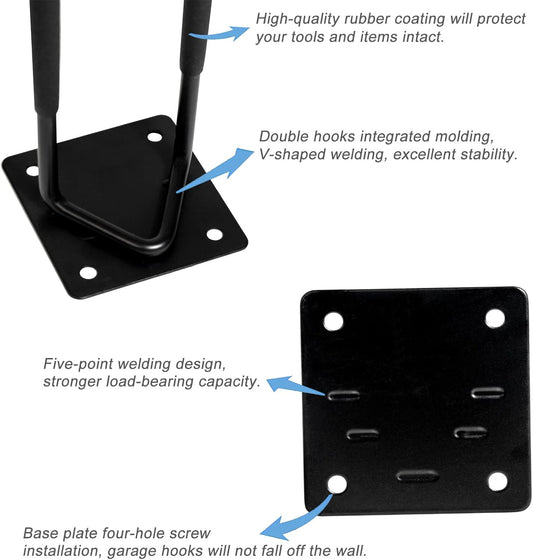 High-quality rubber coating will protect your tools and items intact.

Double hooks integrated molding, V-shaped welding, excellent stability.

Five-point welding design, stronger load-bearing capacity.

Base plate four-hole screw installation, garage hooks will not fall off the wall.