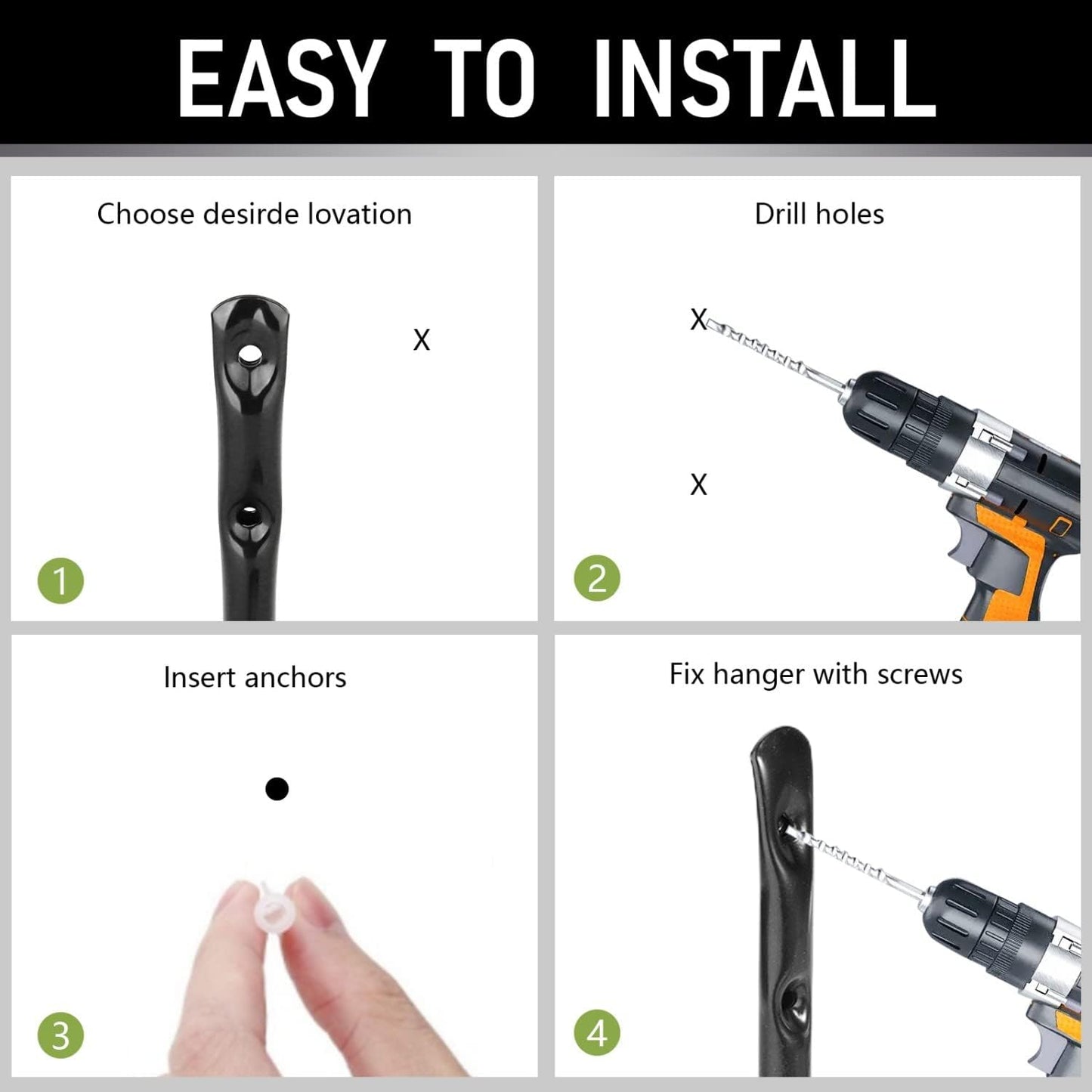 EASY TO INSTALL

Choose desirde lovation

X

1

Drill holes

X

X

2

Insert anchors

3

Fix hanger with screws

4