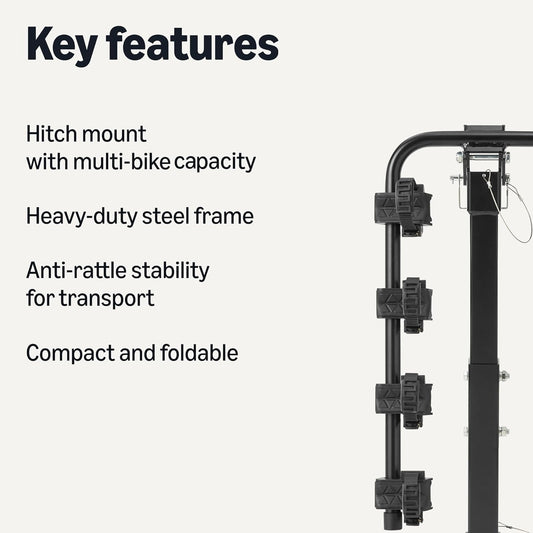 Key features

Hitch mount
with multi-bike capacity

Heavy-duty steel frame

Anti-rattle stability
for transport

Compact and foldable