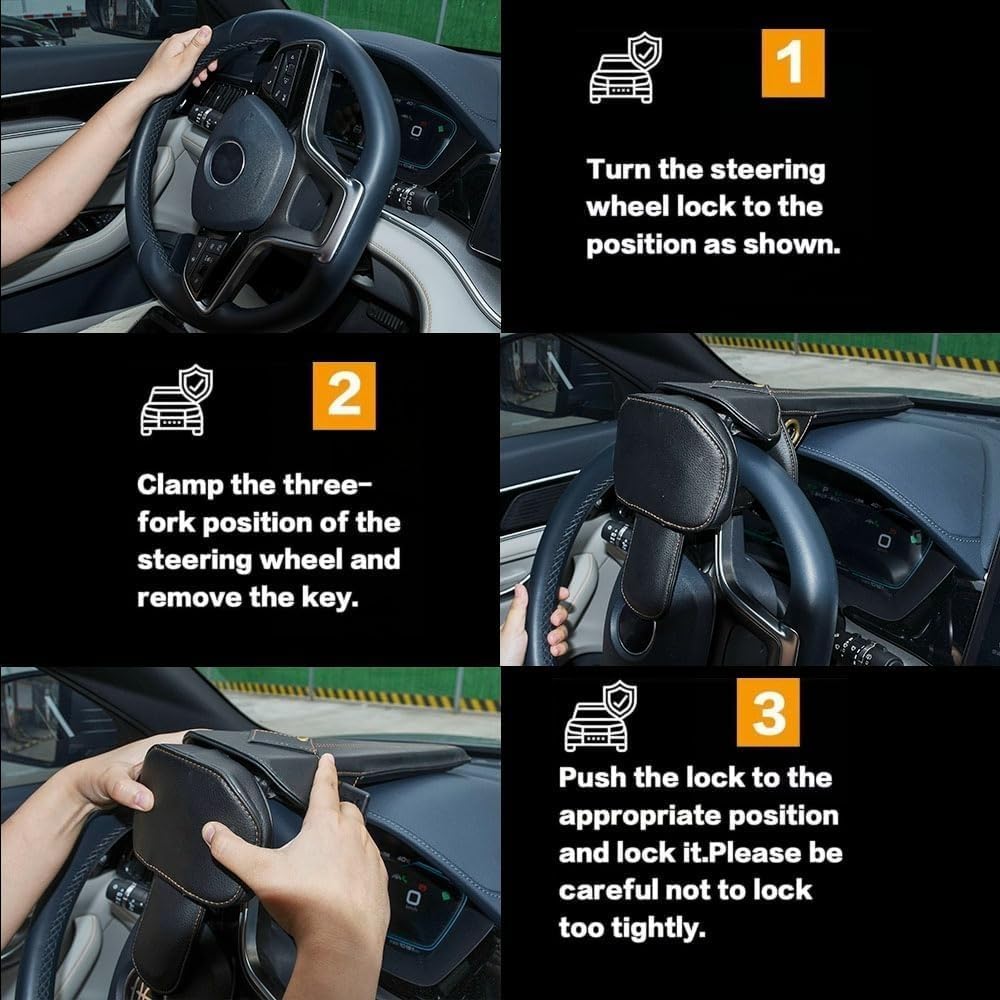 1

Turn the steering wheel lock to the position as shown.

2

Clamp the three-fork position of the steering wheel and remove the key.

3

Push the lock to the appropriate position and lock it.Please be careful not to lock too tightly.