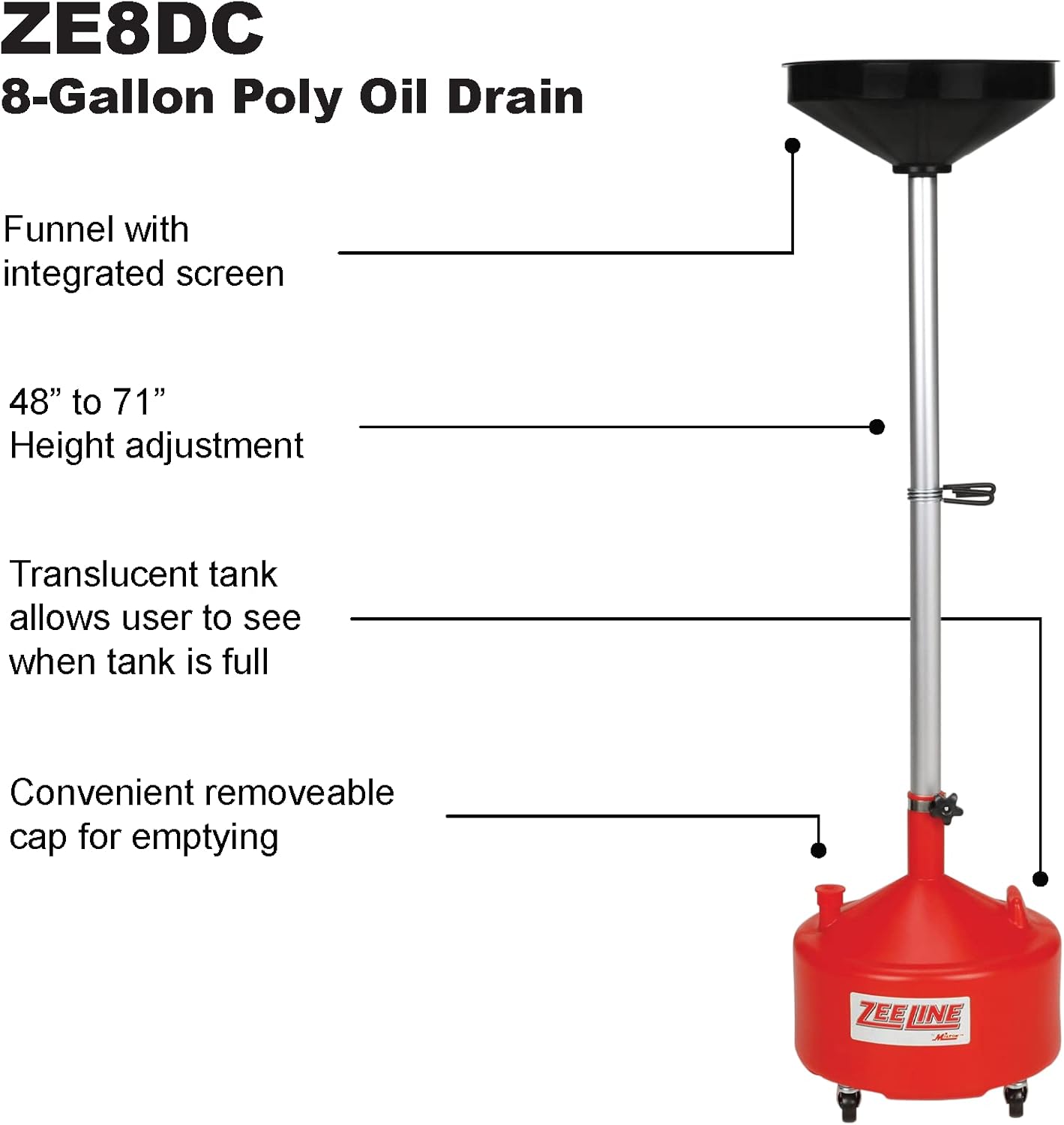 ZE8DC
8-Gallon Poly Oil Drain

Funnel with integrated screen

48” to 71” Height adjustment

Translucent tank allows user to see when tank is full

Convenient removeable cap for emptying

ZEELINE
Milton