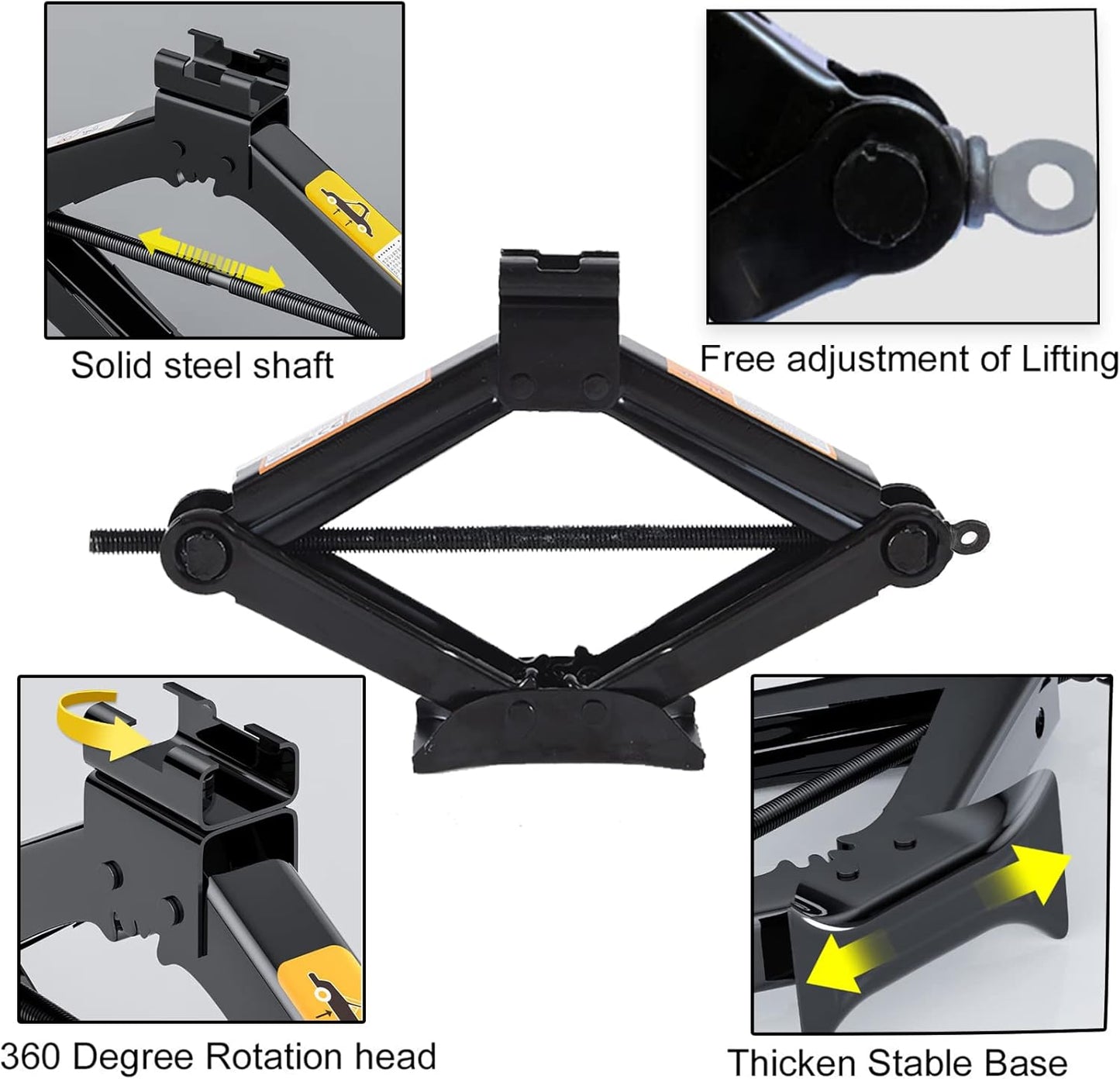 Solid steel shaft

Free adjustment of Lifting

360 Degree Rotation head

Thicken Stable Base