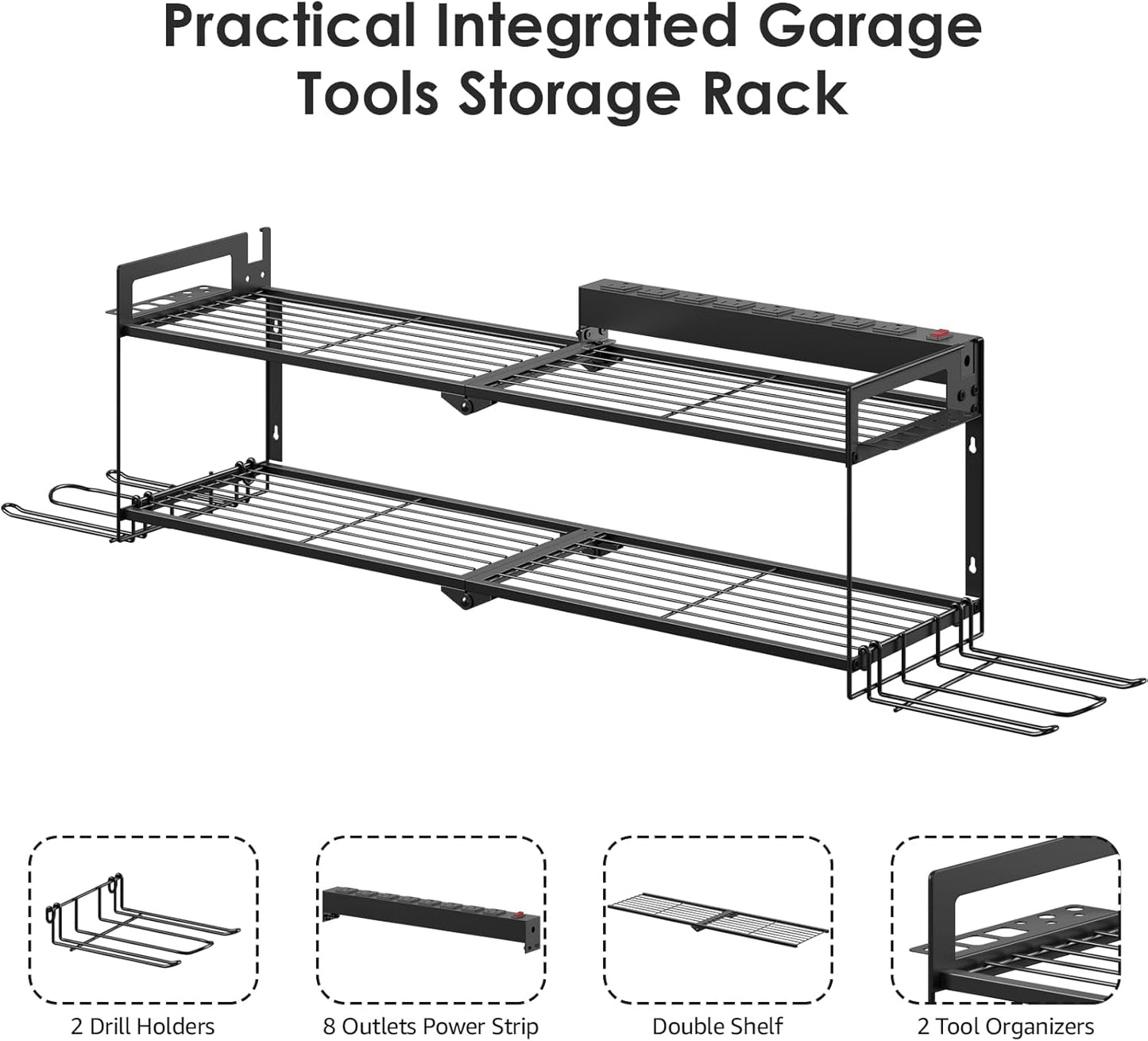 Practical Integrated Garage Tools Storage Rack

2 Drill Holders

8 Outlets Power Strip

Double Shelf

2 Tool Organizers