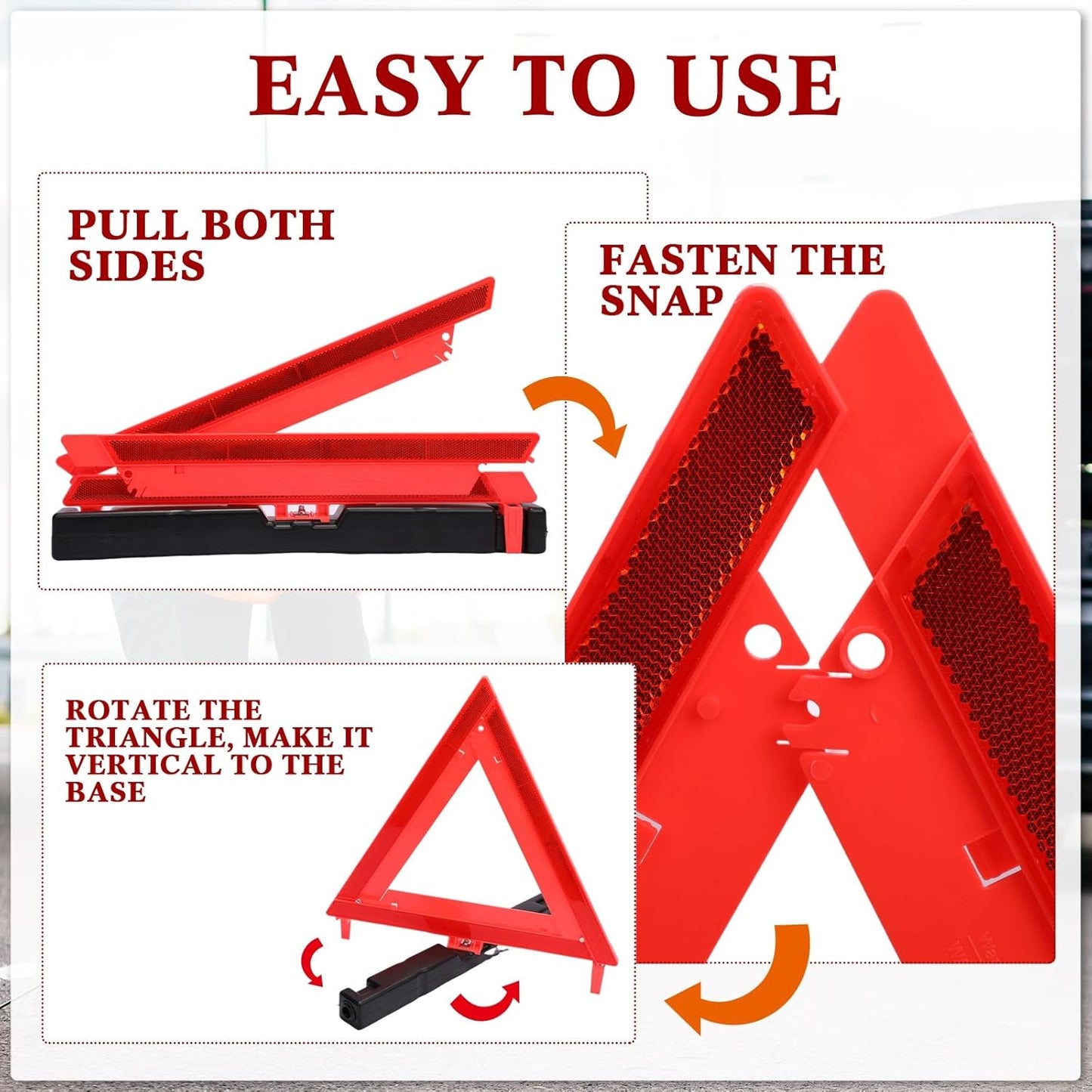 EASY TO USE

PULL BOTH SIDES

FASTEN THE SNAP

ROTATE THE TRIANGLE, MAKE IT VERTICAL TO THE BASE