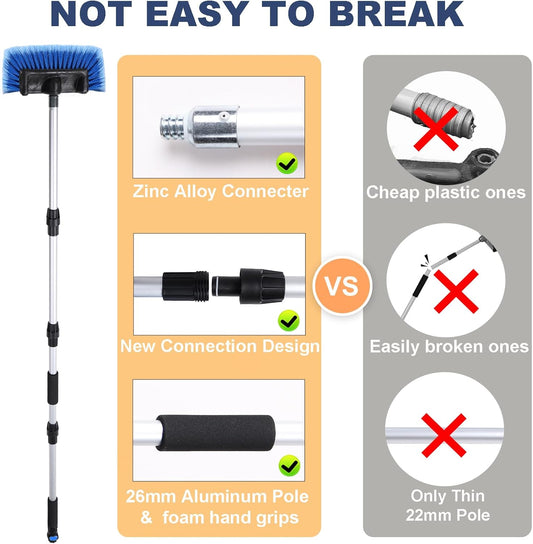 NOT EASY TO BREAK

Zinc Alloy Connecter

New Connection Design

26mm Aluminum Pole & foam hand grips

VS

Cheap plastic ones

Easily broken ones

Only Thin 22mm Pole