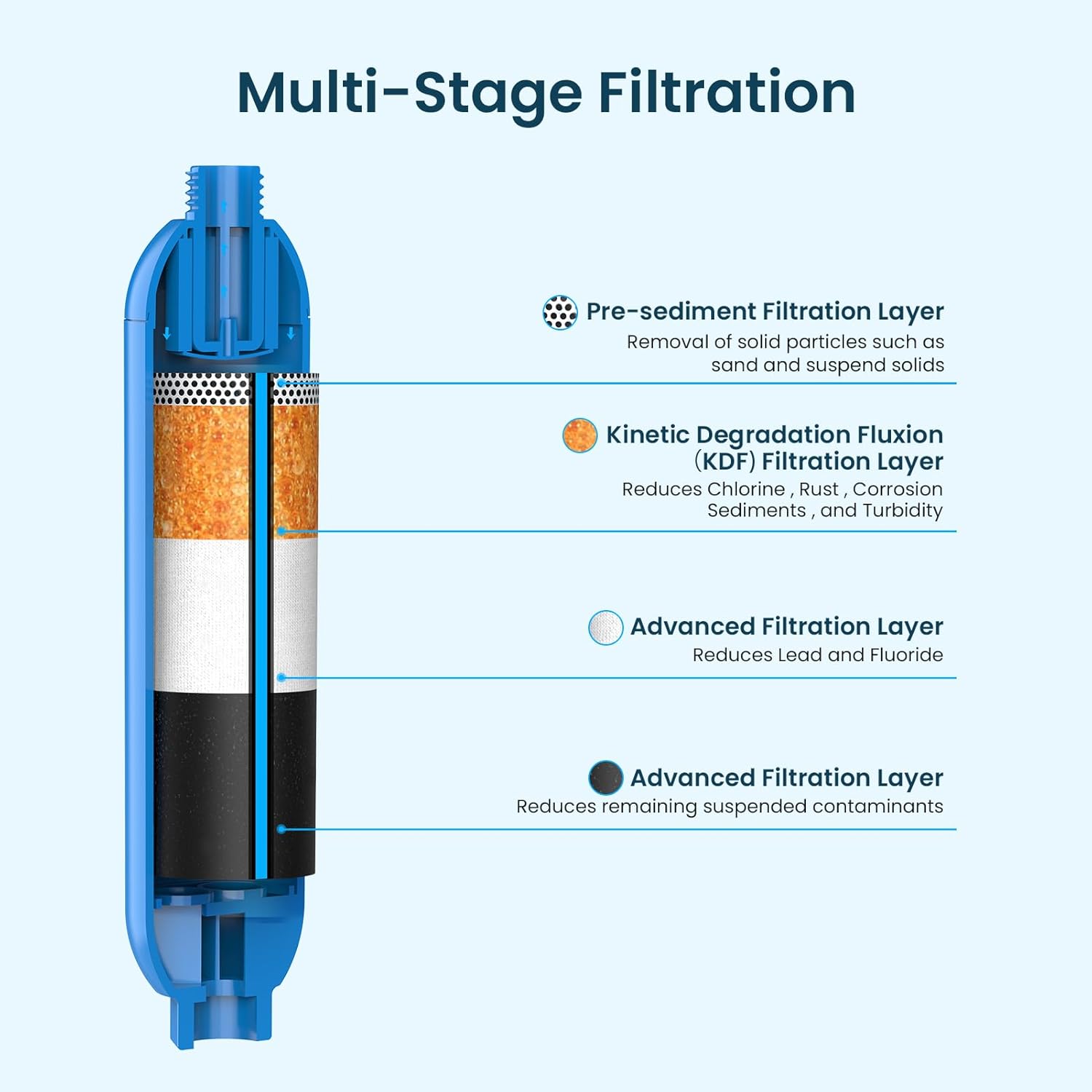 Multi-Stage Filtration

Pre-sediment Filtration Layer
Removal of solid particles such as sand and suspend solids

Kinetic Degradation Fluxion (KDF) Filtration Layer
Reduces Chlorine , Rust , Corrosion Sediments , and Turbidity

Advanced Filtration Layer
Reduces Lead and Fluoride

Advanced Filtration Layer
Reduces remaining suspended contaminants