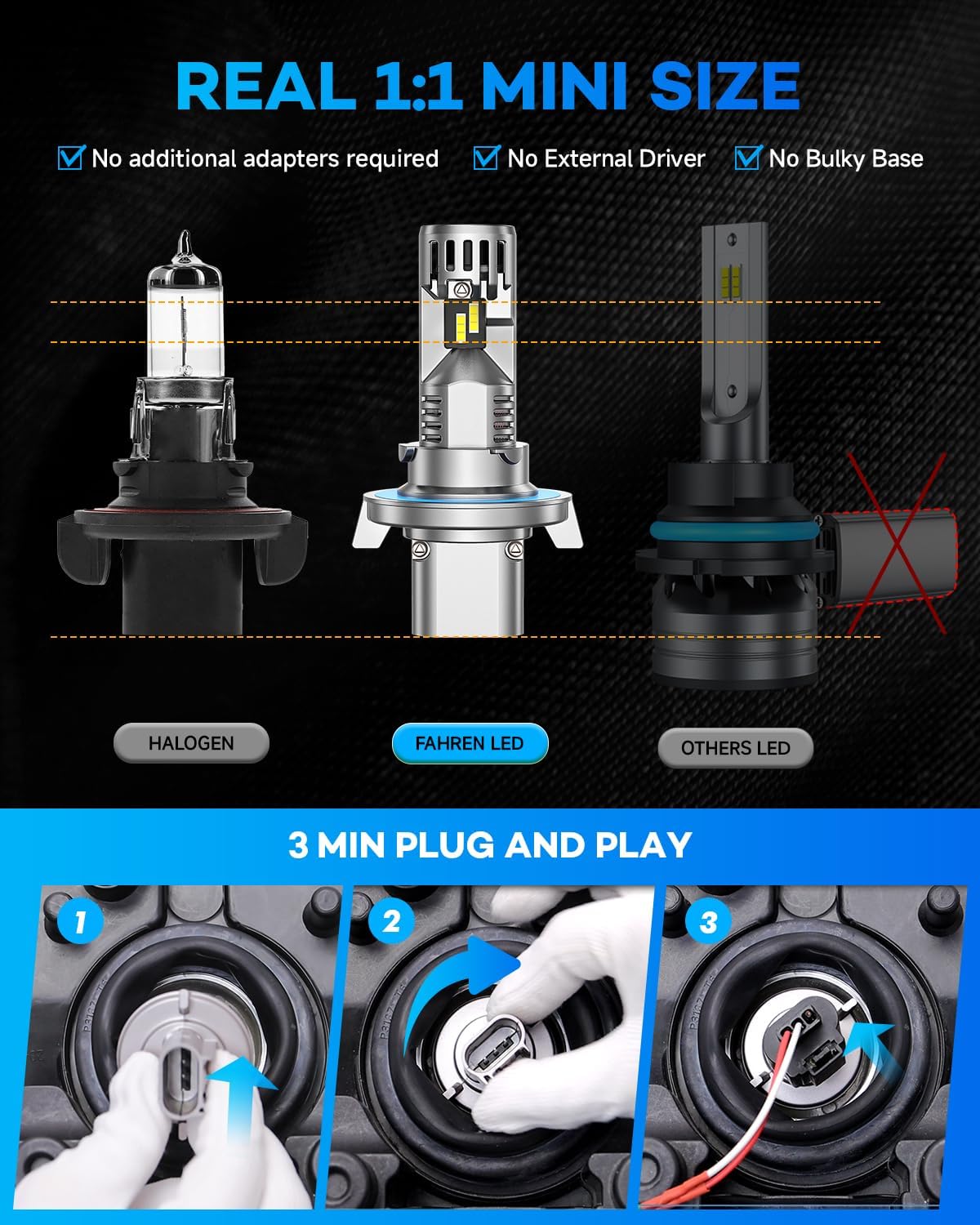 REAL 1:1 MINI SIZE

No additional adapters required
No External Driver
No Bulky Base

HALOGEN
FAHREN LED
OTHERS LED

3 MIN PLUG AND PLAY

1
2
3