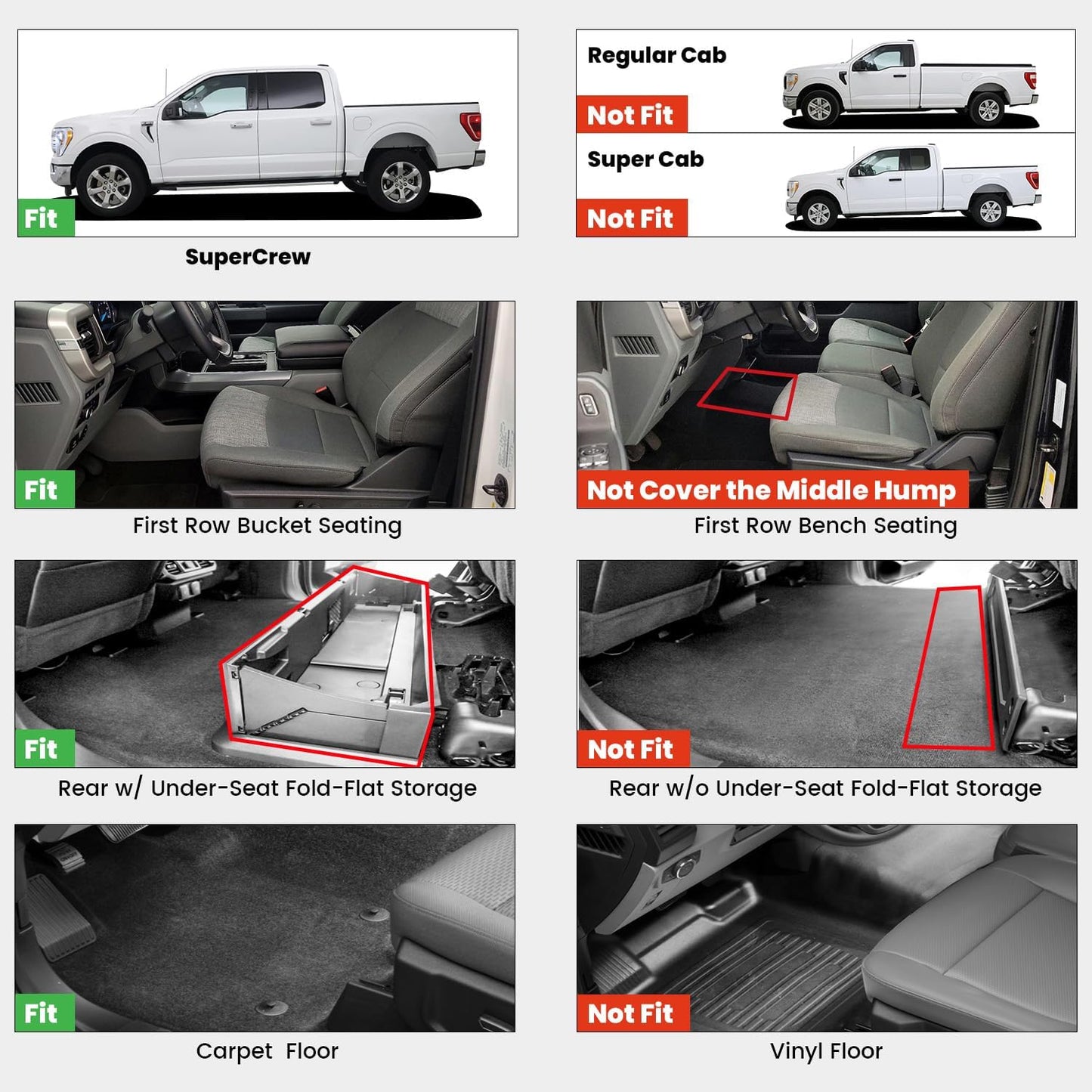 Fit

SuperCrew

Regular Cab

Not Fit

Super Cab

Not Fit

Fit

First Row Bucket Seating

Not Cover the Middle Hump

First Row Bench Seating

Fit

Rear w/ Under-Seat Fold-Flat Storage

Not Fit

Rear w/o Under-Seat Fold-Flat Storage

Fit

Carpet Floor

Not Fit

Vinyl Floor