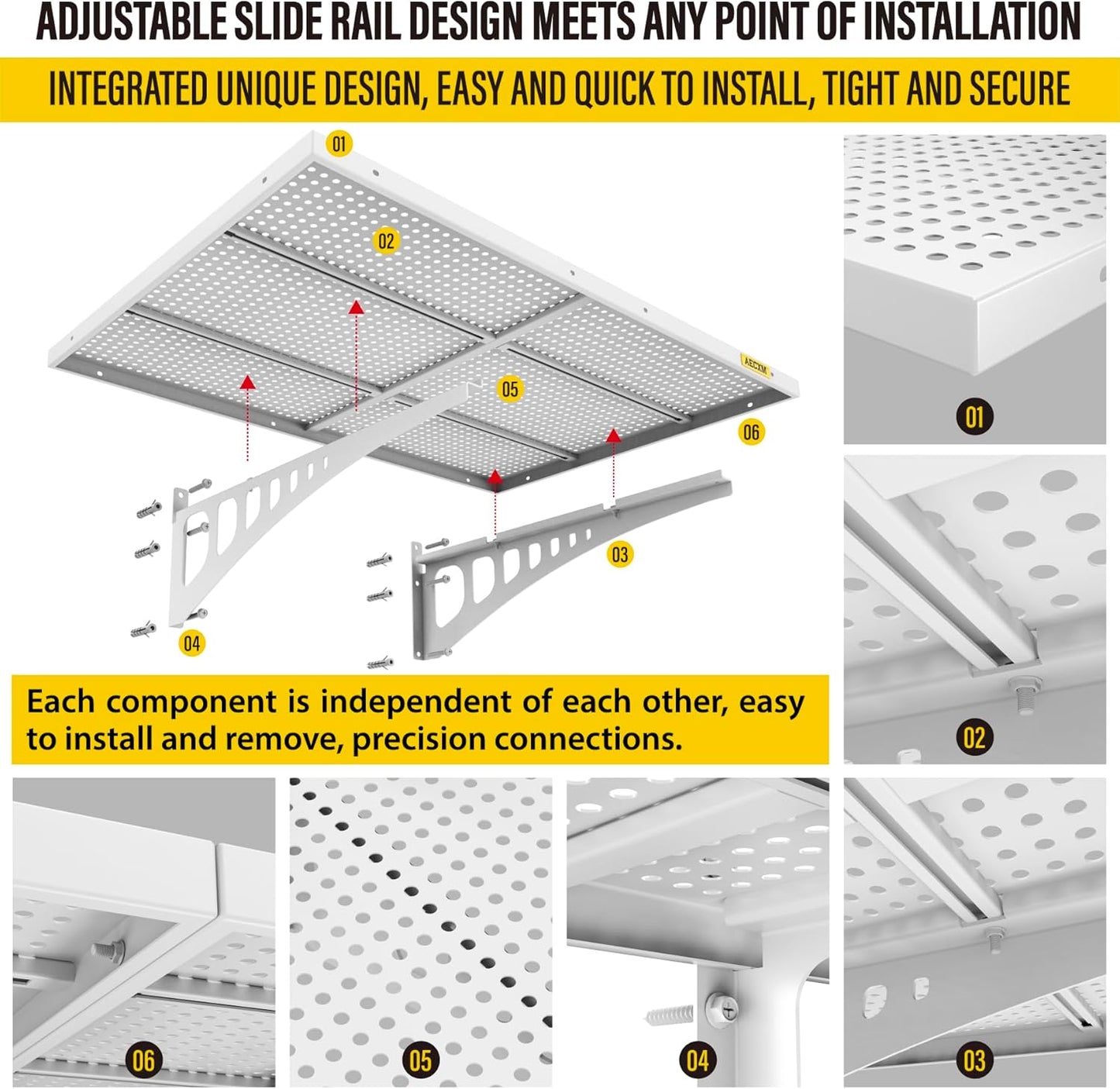 ADJUSTABLE SLIDE RAIL DESIGN MEETS ANY POINT OF INSTALLATION

INTEGRATED UNIQUE DESIGN, EASY AND QUICK TO INSTALL, TIGHT AND SECURE

01

02

AECXM

05

06

03

04

01

02

Each component is independent of each other, easy to install and remove, precision connections.

06

05

04

03