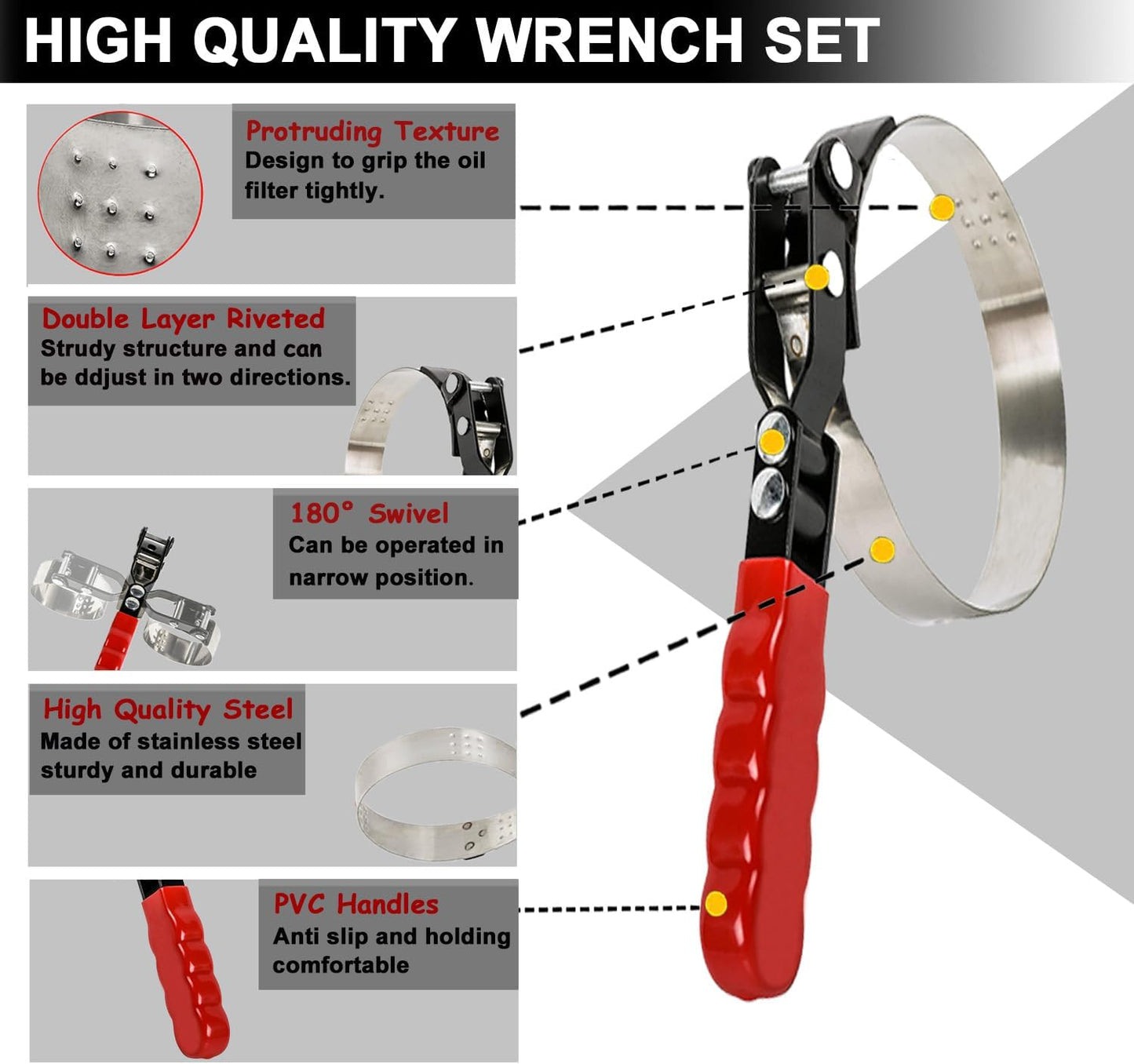 HIGH QUALITY WRENCH SET

Protruding Texture
Design to grip the oil filter tightly.

Double Layer Riveted
Strudy structure and can be ddjust in two directions.

180° Swivel
Can be operated in narrow position.

High Quality Steel
Made of stainless steel sturdy and durable

PVC Handles
Anti slip and holding comfortable