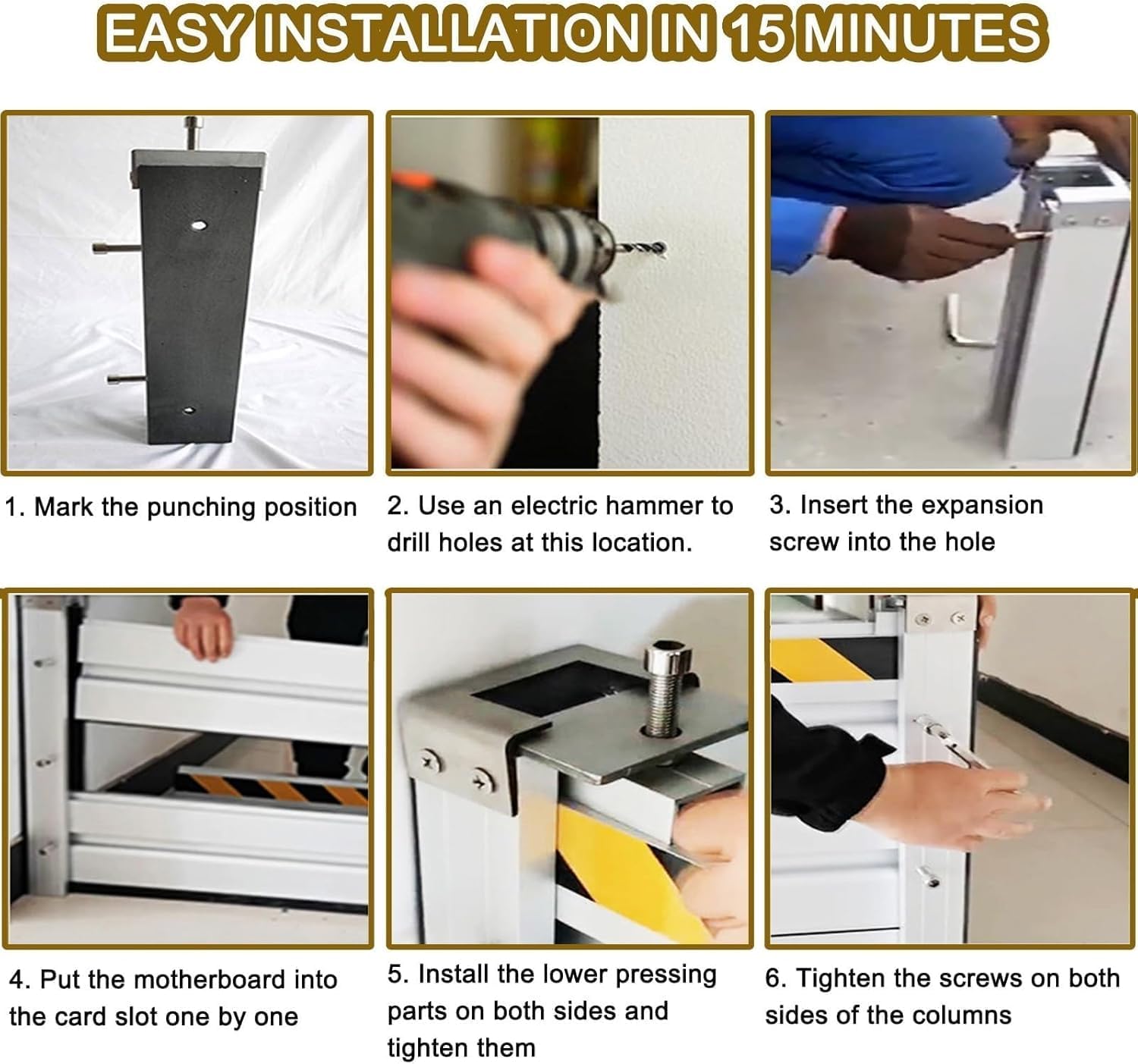 EASY INSTALLATION IN 15 MINUTES

1. Mark the punching position

2. Use an electric hammer to drill holes at this location.

3. Insert the expansion screw into the hole

4. Put the motherboard into the card slot one by one

5. Install the lower pressing parts on both sides and tighten them

6. Tighten the screws on both sides of the columns