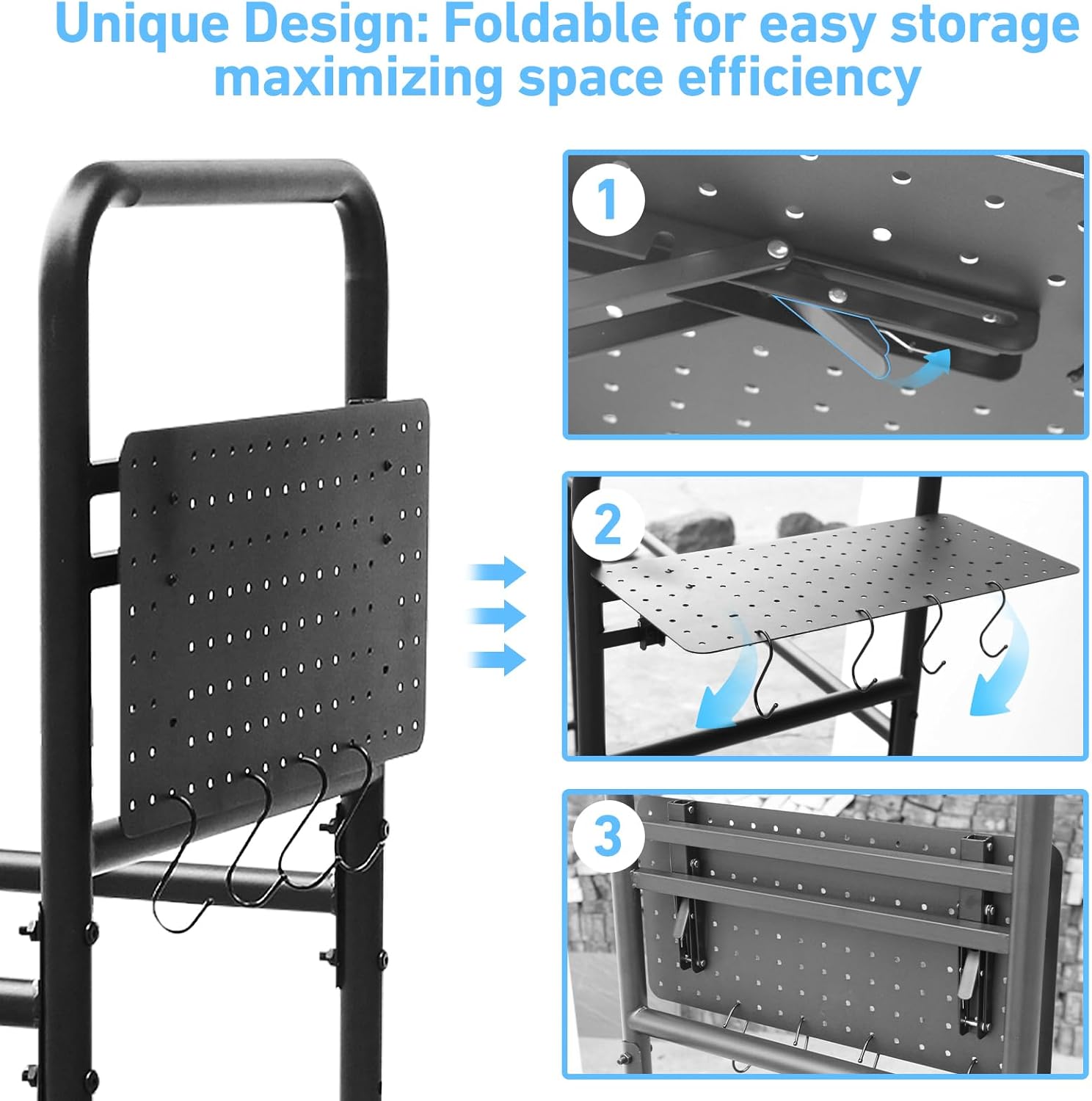 Unique Design: Foldable for easy storage maximizing space efficiency

1

2

3