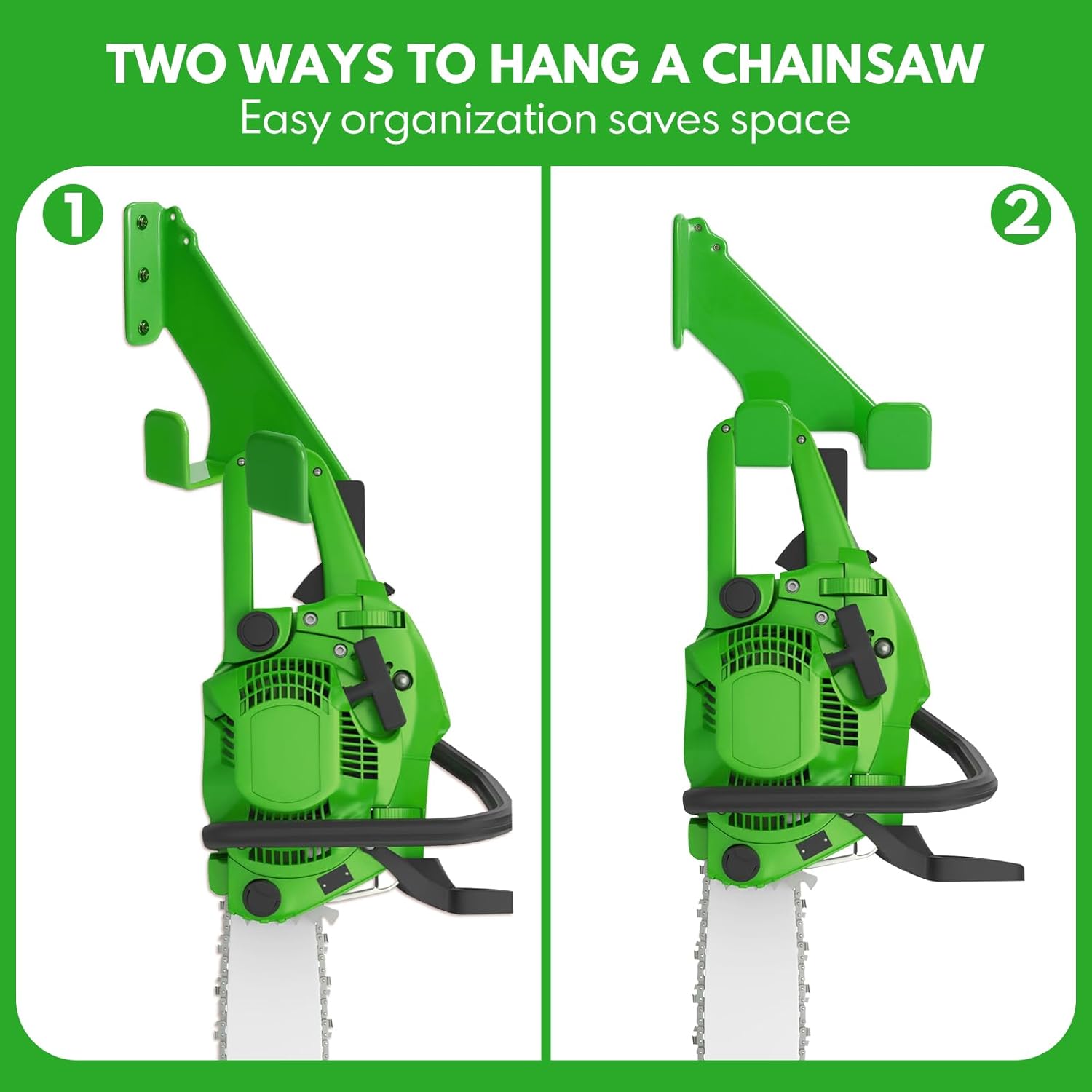 TWO WAYS TO HANG A CHAINSAW
Easy organization saves space

1

2