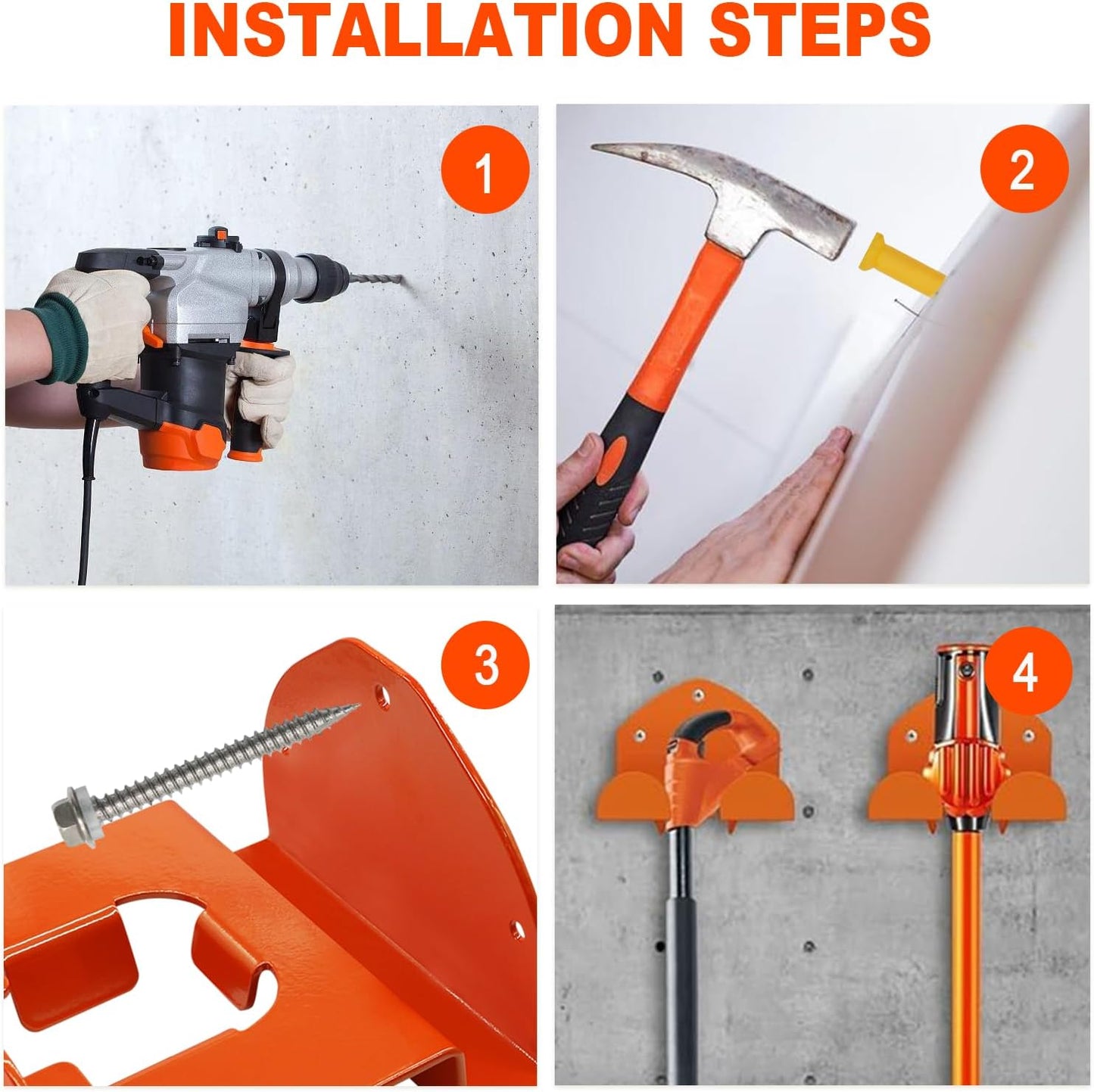 INSTALLATION STEPS

1

2

3

4