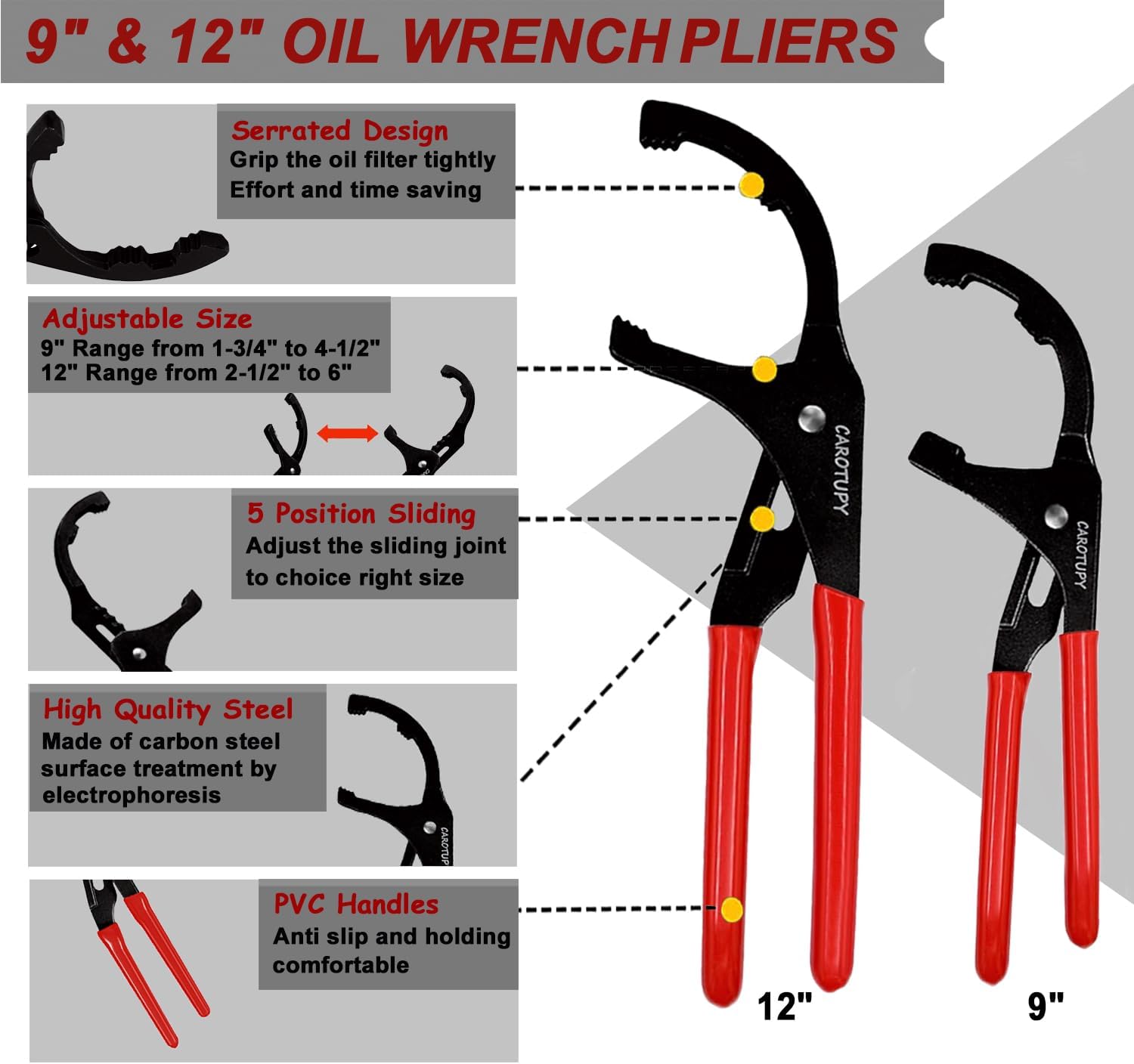 9" & 12" OIL WRENCH PLIERS

Serrated Design
Grip the oil filter tightly
Effort and time saving

Adjustable Size
9" Range from 1-3/4" to 4-1/2"
12" Range from 2-1/2" to 6"

5 Position Sliding
Adjust the sliding joint
to choice right size

High Quality Steel
Made of carbon steel
surface treatment by
electrophoresis

CAROTUPY

PVC Handles
Anti slip and holding
comfortable

CAROTUPY

CAROTUPY

12"

9"