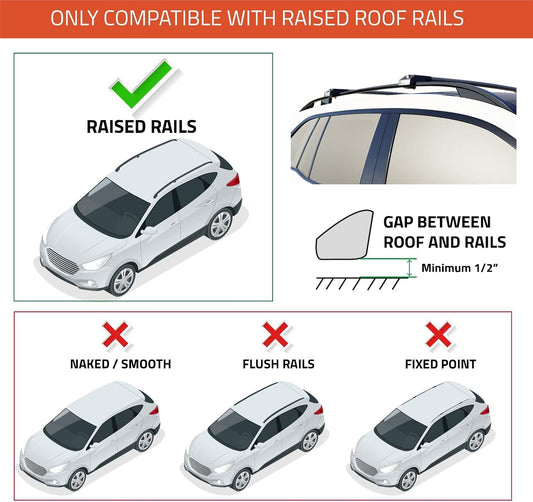 ONLY COMPATIBLE WITH RAISED ROOF RAILS

RAISED RAILS

GAP BETWEEN ROOF AND RAILS

Minimum 1/2"

NAKED / SMOOTH

FLUSH RAILS

FIXED POINT