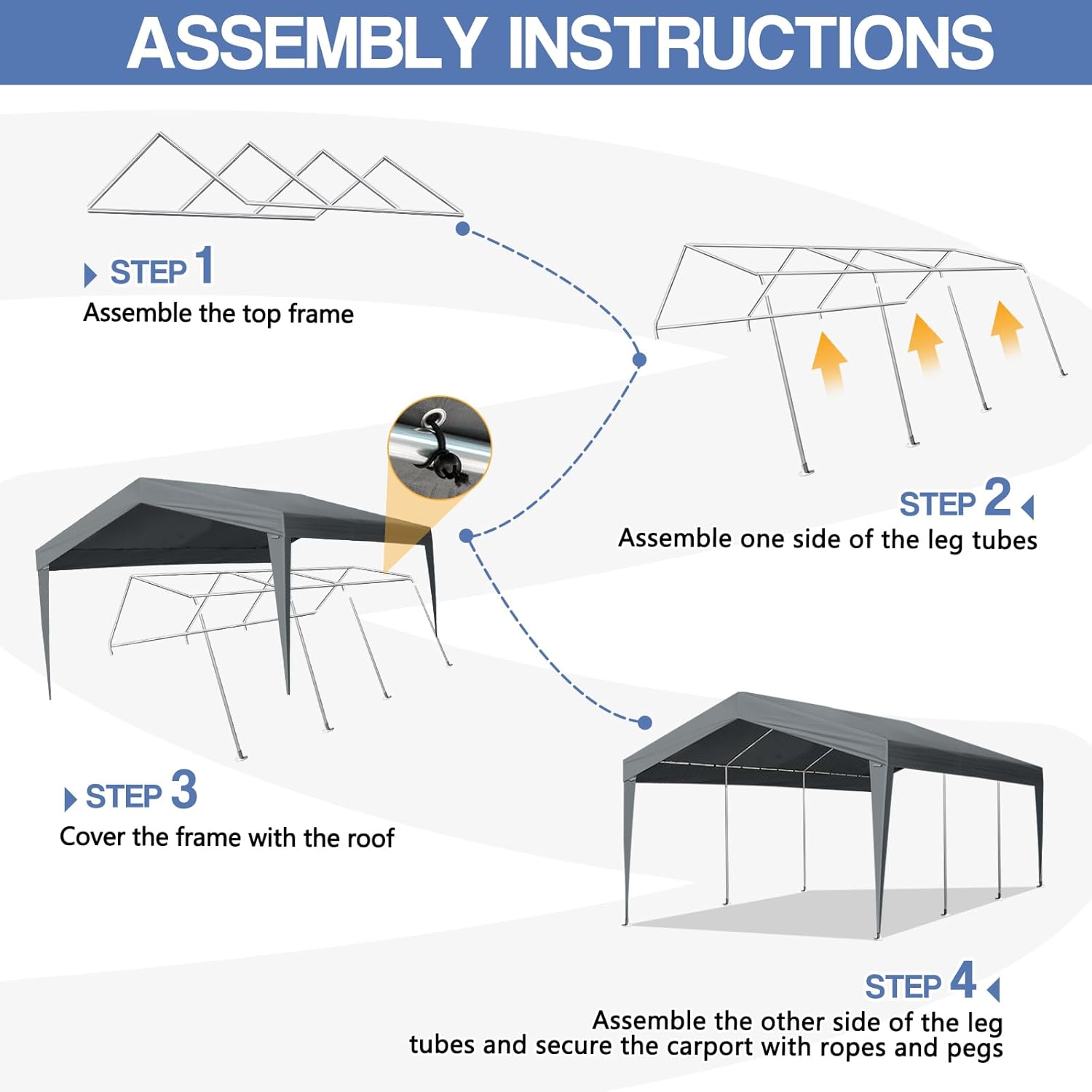 ASSEMBLY INSTRUCTIONS

STEP 1
Assemble the top frame

STEP 2
Assemble one side of the leg tubes

STEP 3
Cover the frame with the roof

STEP 4
Assemble the other side of the leg tubes and secure the carport with ropes and pegs