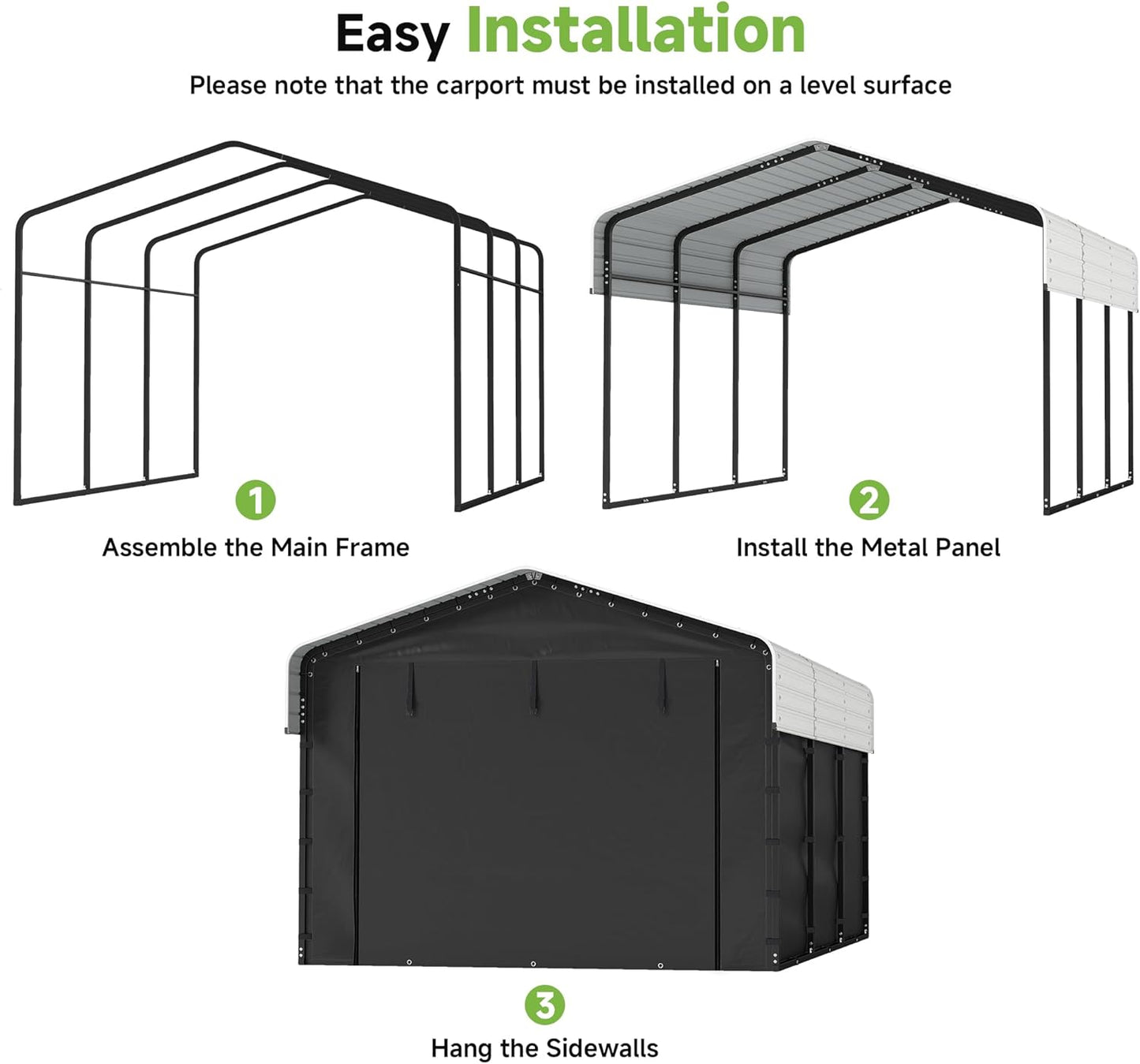 Easy Installation

Please note that the carport must be installed on a level surface

1

Assemble the Main Frame

2

Install the Metal Panel

3

Hang the Sidewalls