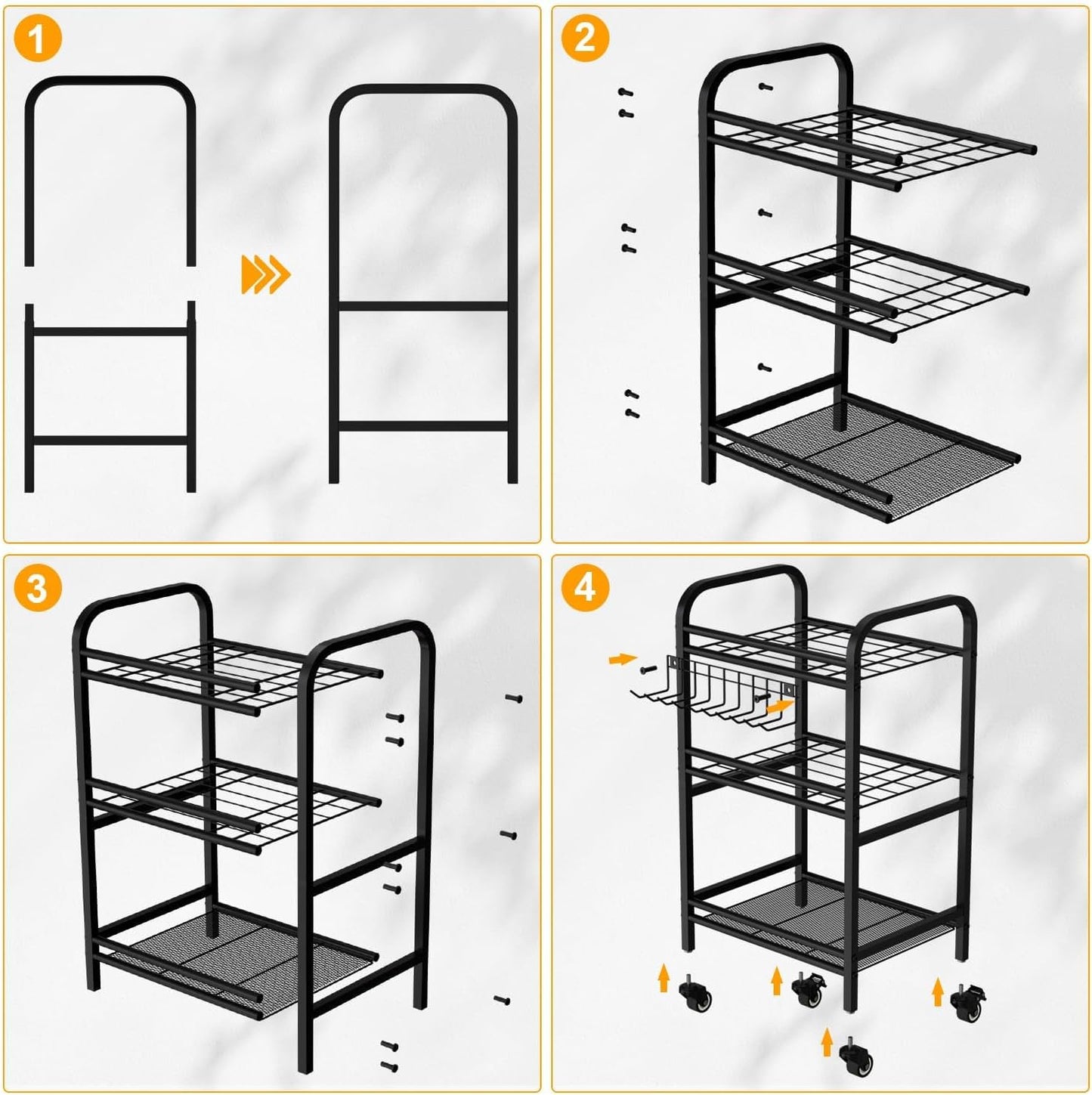 1

2

3

4