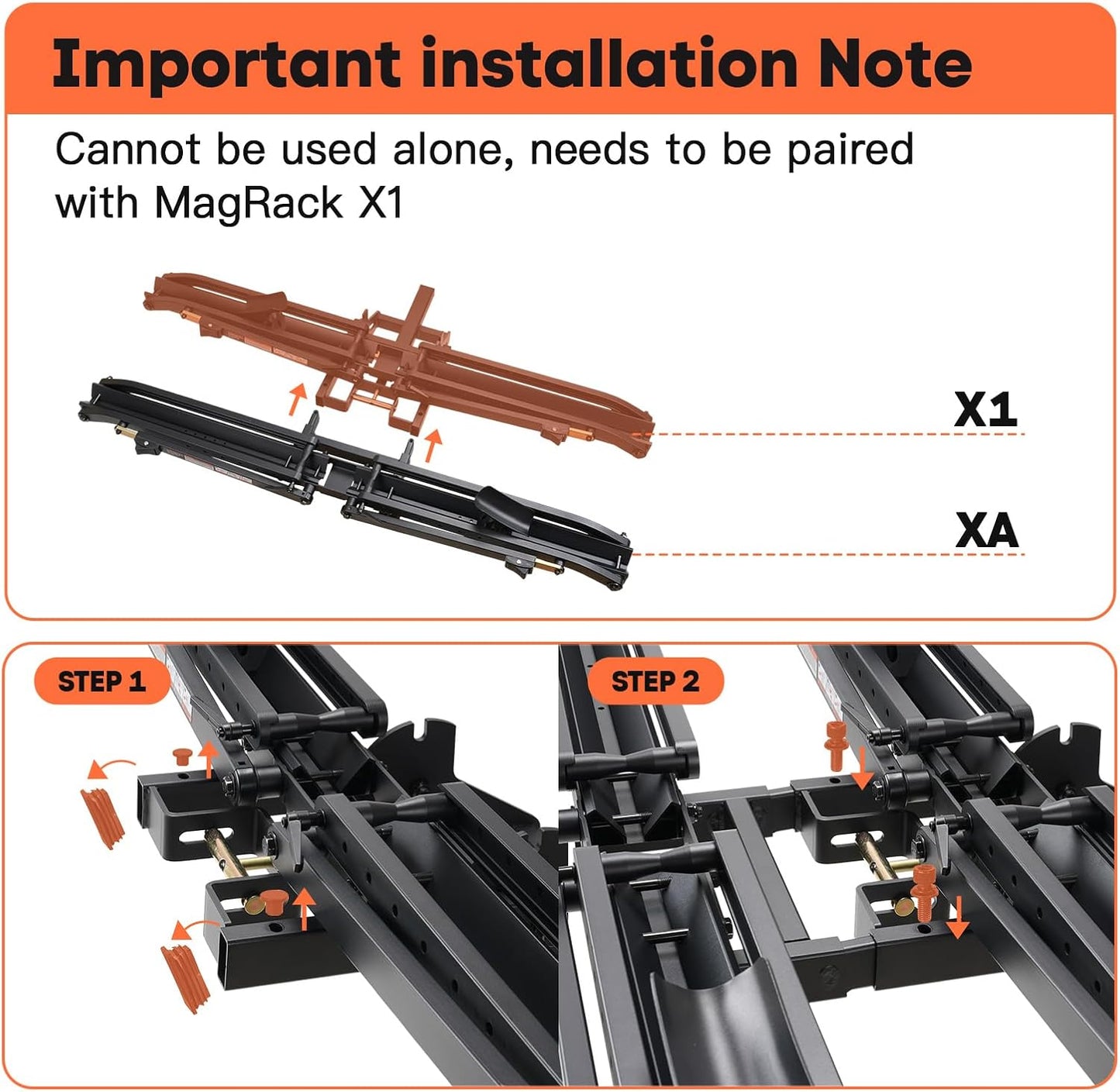 Important installation Note

Cannot be used alone, needs to be paired with MagRack X1

X1

XA

STEP 1

STEP 2