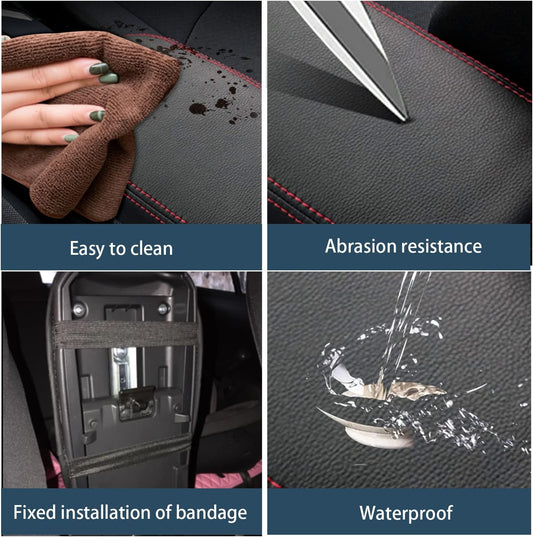 Easy to clean

Abrasion resistance

Fixed installation of bandage

Waterproof