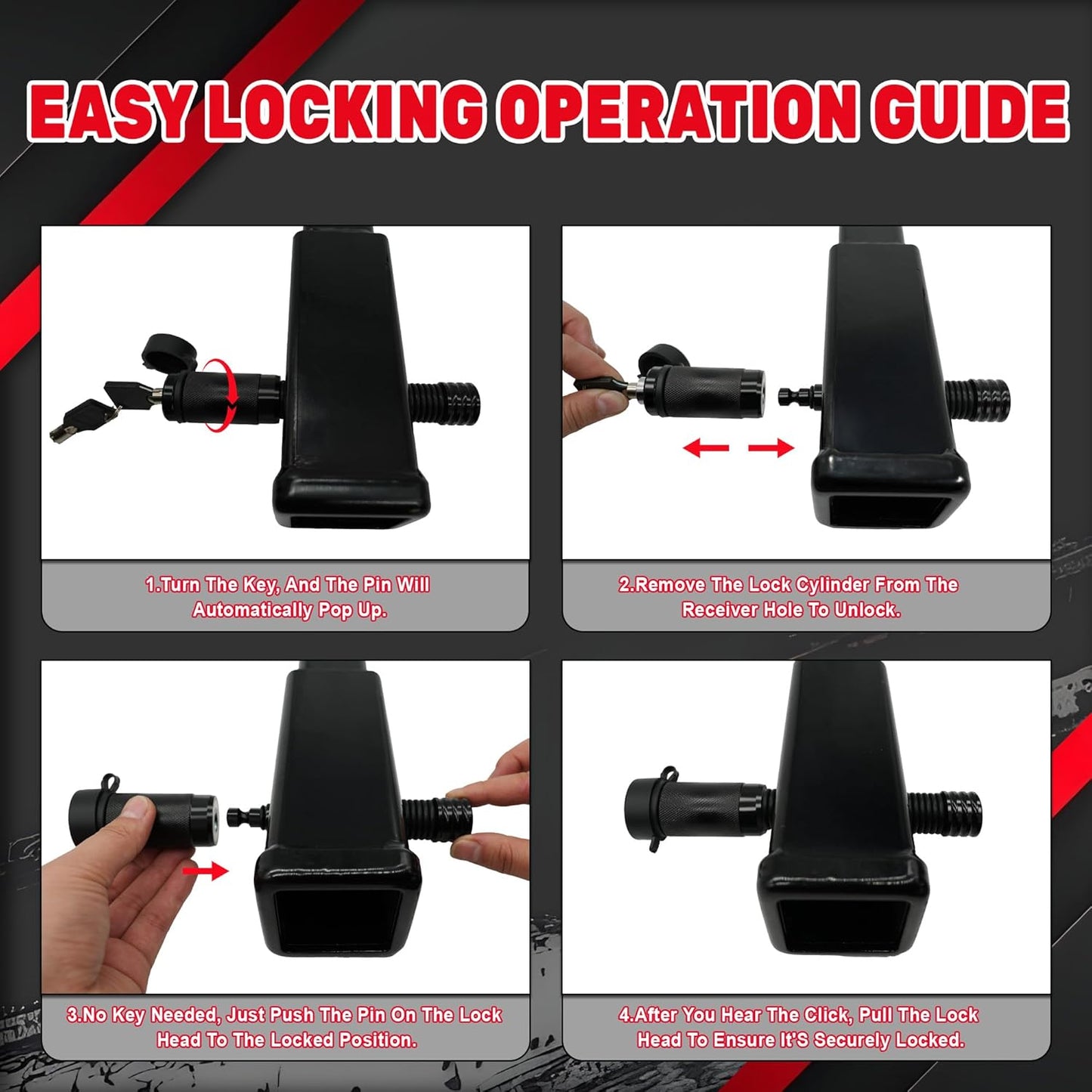 EASY LOCKING OPERATION GUIDE

1.Turn The Key, And The Pin Will Automatically Pop Up.

2.Remove The Lock Cylinder From The Receiver Hole To Unlock.

3.No Key Needed, Just Push The Pin On The Lock Head To The Locked Position.

4.After You Hear The Click, Pull The Lock Head To Ensure It'S Securely Locked.