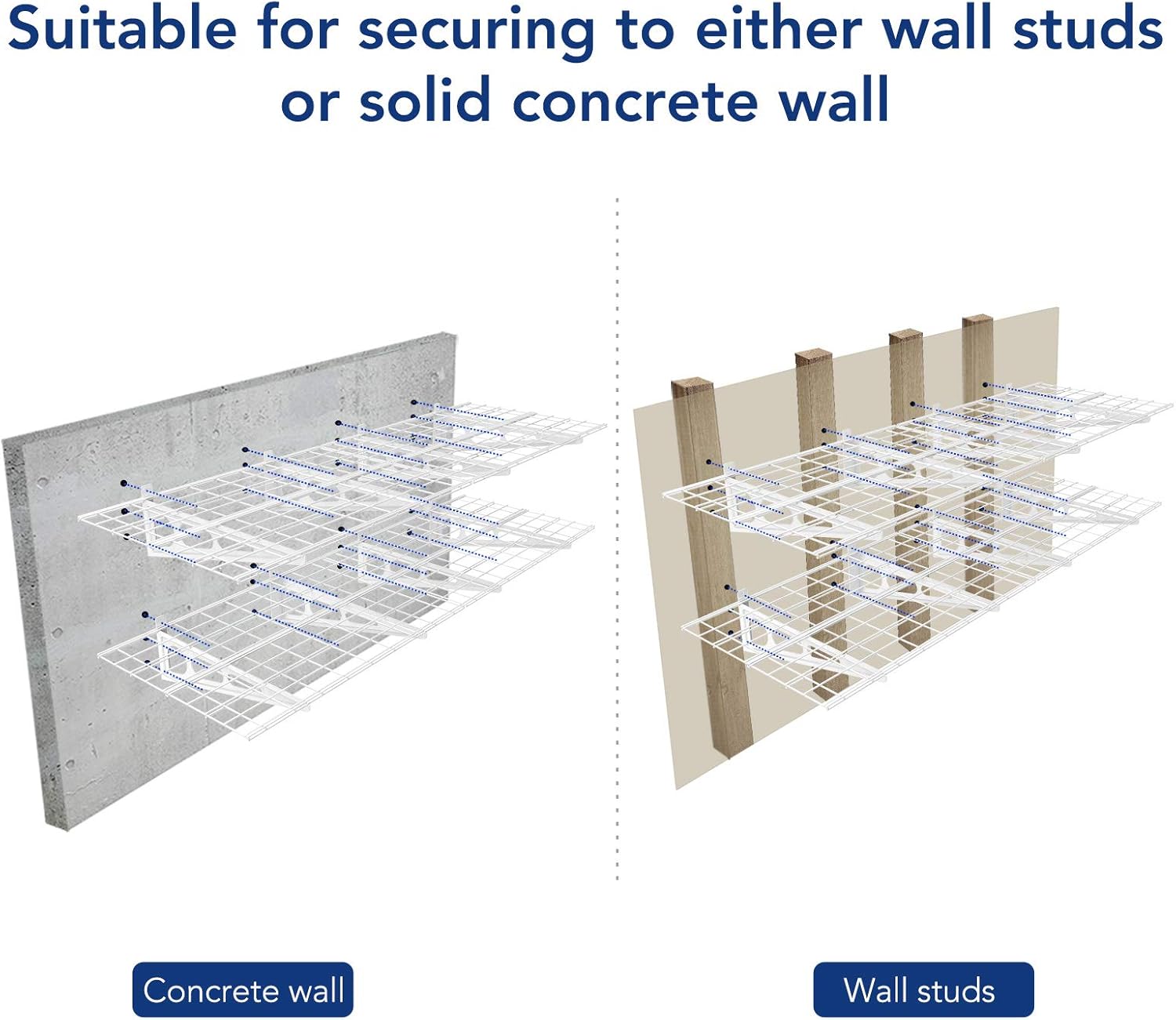 Suitable for securing to either wall studs or solid concrete wall

Concrete wall

Wall studs