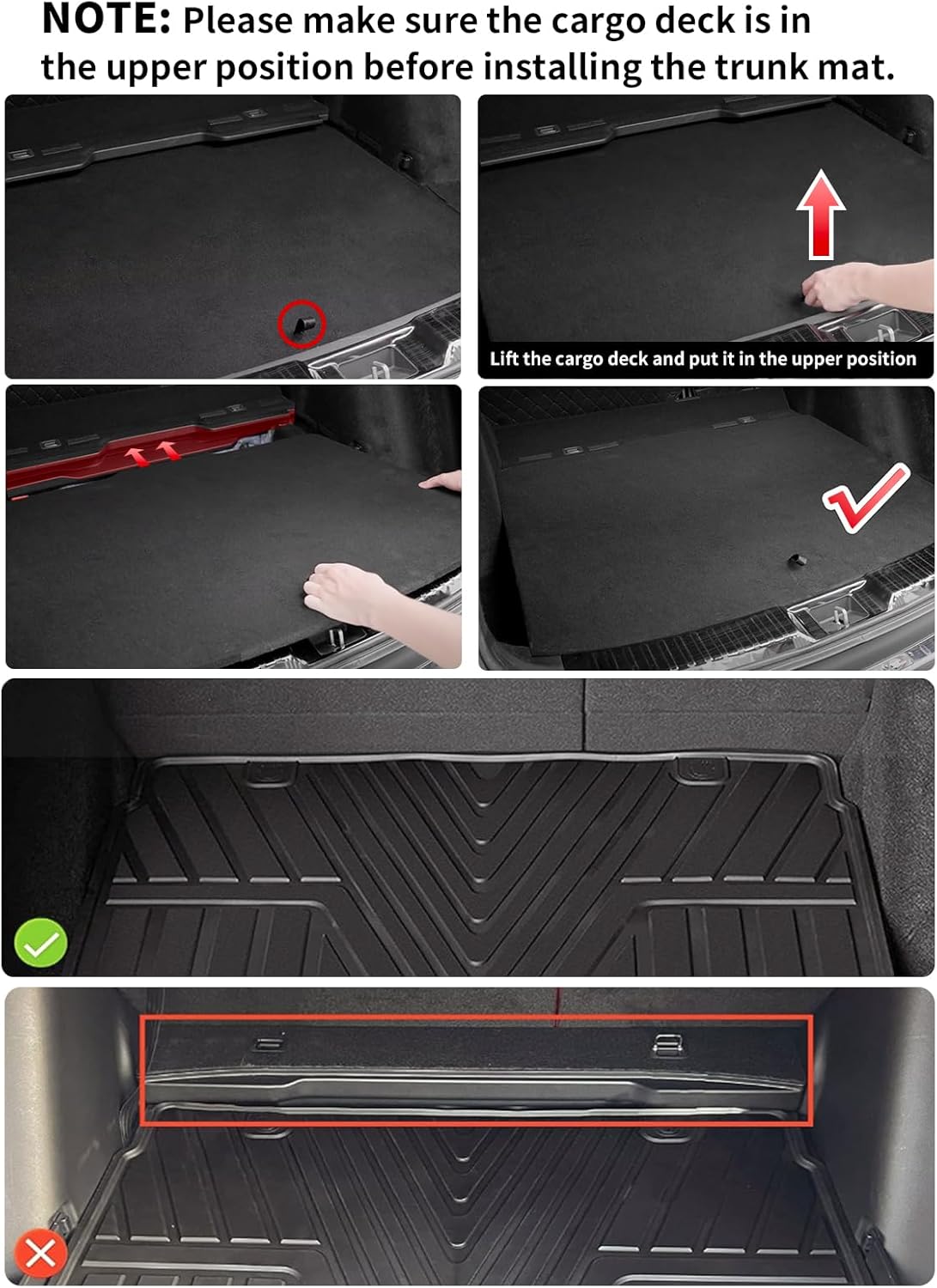 NOTE: Please make sure the cargo deck is in the upper position before installing the trunk mat.

Lift the cargo deck and put it in the upper position