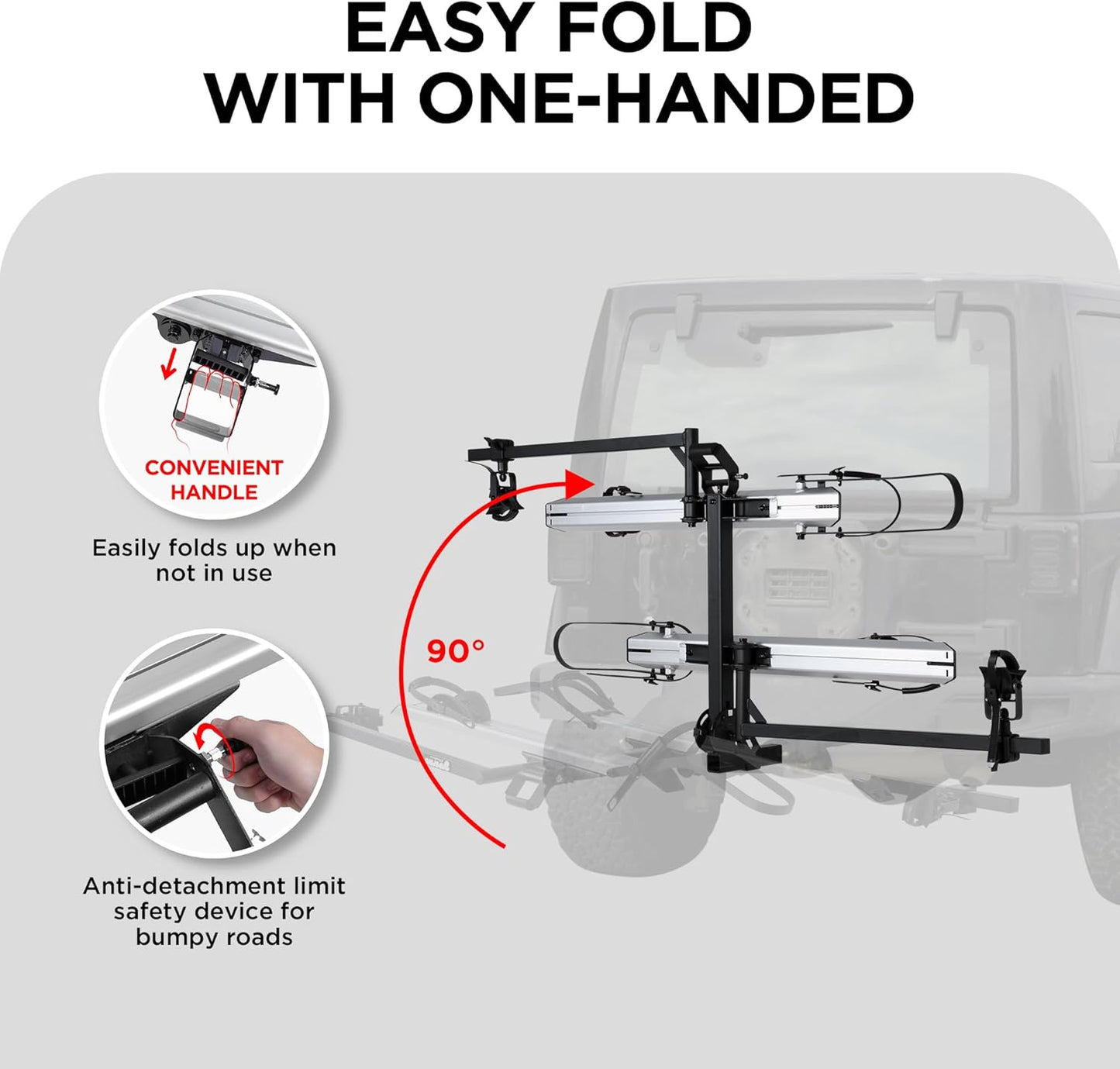 EASY FOLD
WITH ONE-HANDED

CONVENIENT HANDLE

Easily folds up when not in use

Anti-detachment limit safety device for bumpy roads

90°