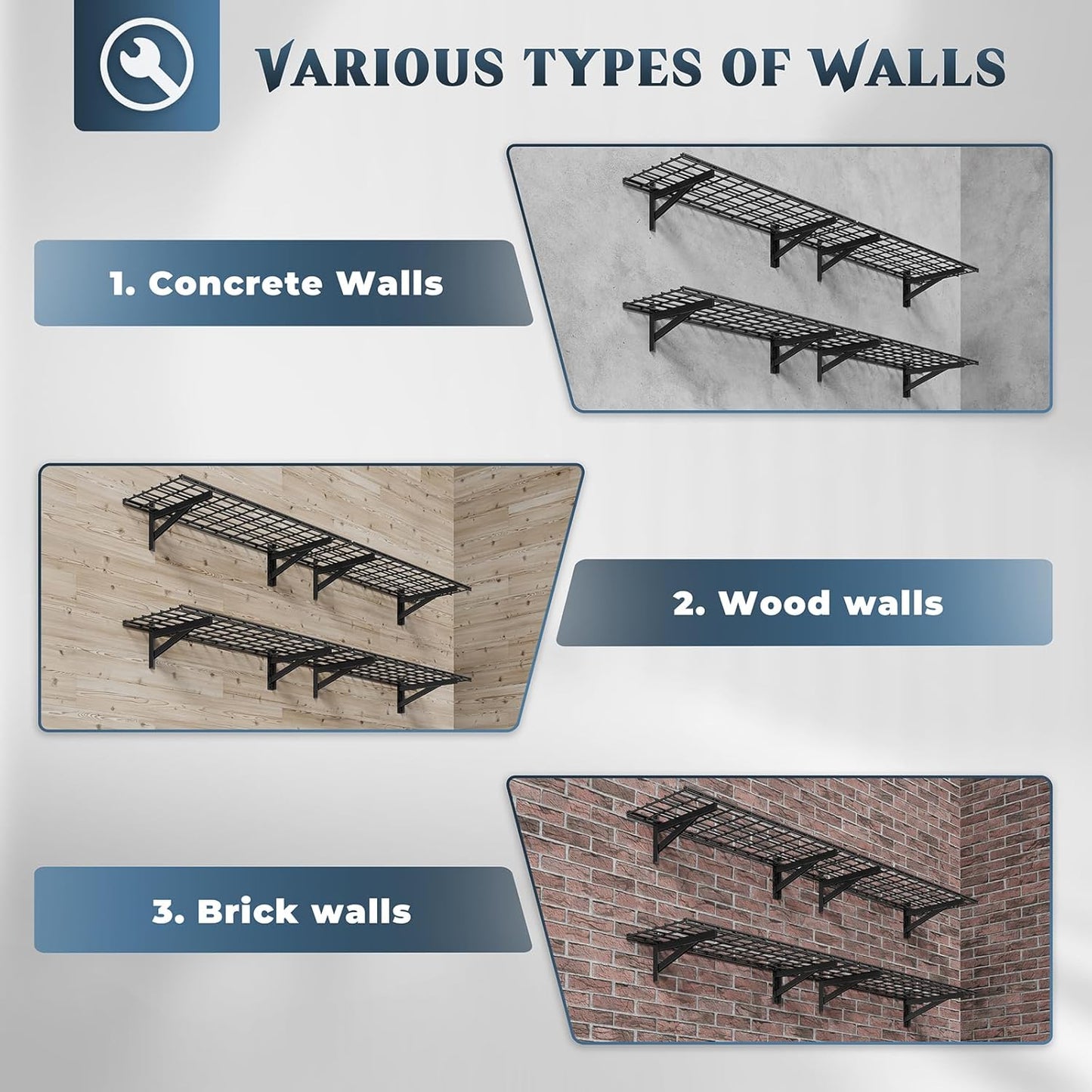 VARIOUS TYPES OF WALLS

1. Concrete Walls

2. Wood walls

3. Brick walls