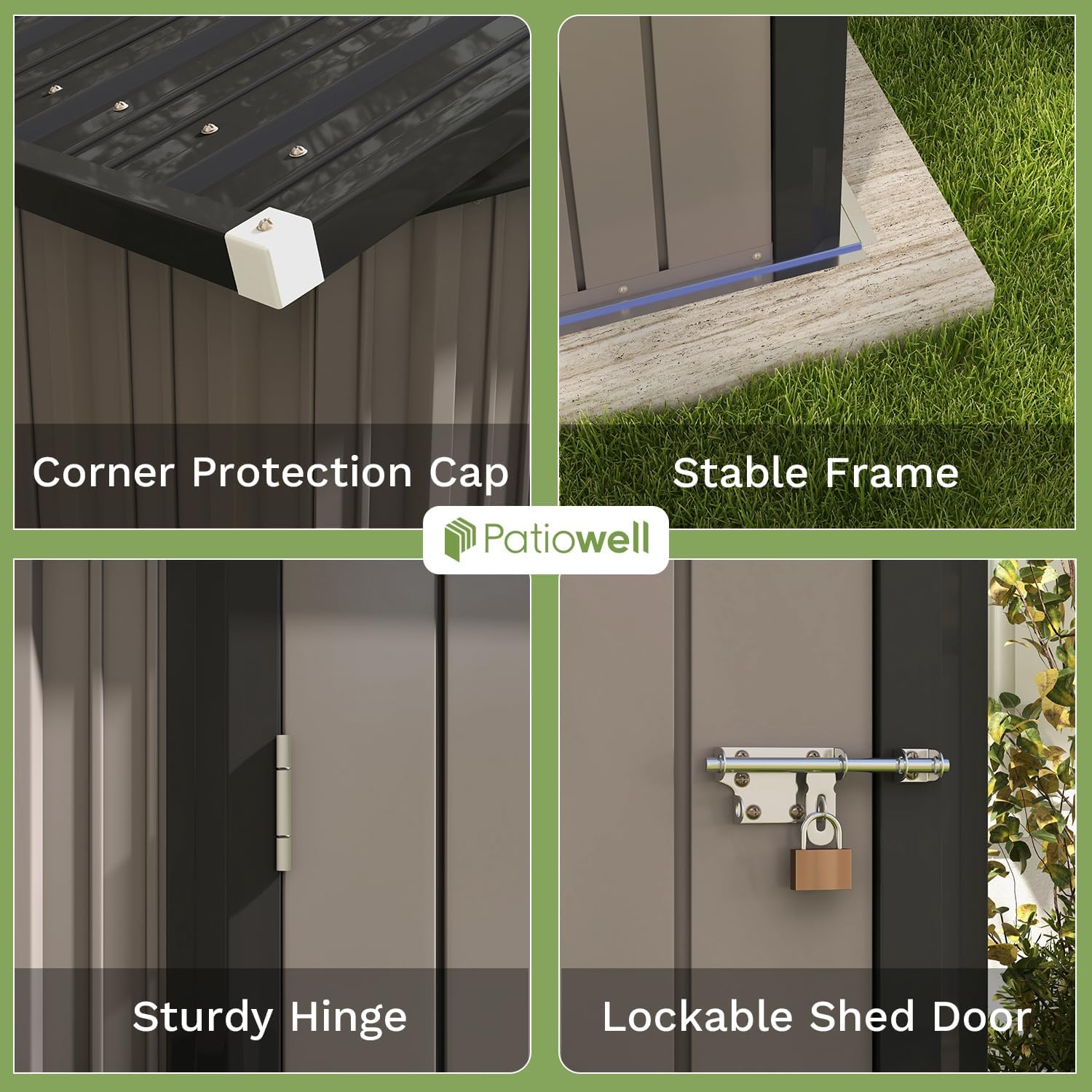 Corner Protection Cap

Stable Frame

Patiowell

Sturdy Hinge

Lockable Shed Door