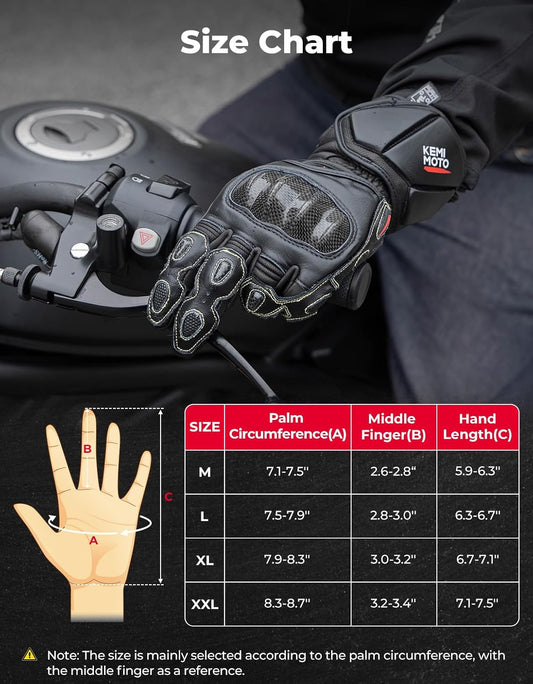 Size Chart

KEMI MOTO

B

C

A

| SIZE | Palm Circumference(A) | Middle Finger(B) | Hand Length(C) |
|---|---|---|---|
| M | 7.1-7.5'' | 2.6-2.8“ | 5.9-6.3'' |
| L | 7.5-7.9'' | 2.8-3.0'' | 6.3-6.7'' |
| XL | 7.9-8.3'' | 3.0-3.2'' | 6.7-7.1'' |
| XXL | 8.3-8.7'' | 3.2-3.4'' | 7.1-7.5'' |

Note: The size is mainly selected according to the palm circumference, with the middle finger as a reference.