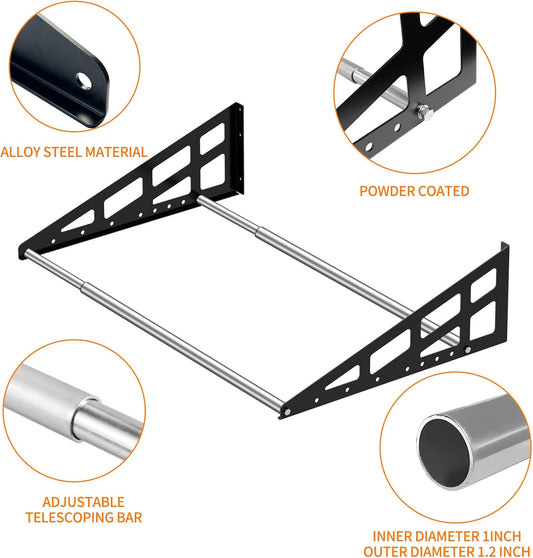 ALLOY STEEL MATERIAL

POWDER COATED

ADJUSTABLE TELESCOPING BAR

INNER DIAMETER 1INCH
OUTER DIAMETER 1.2 INCH