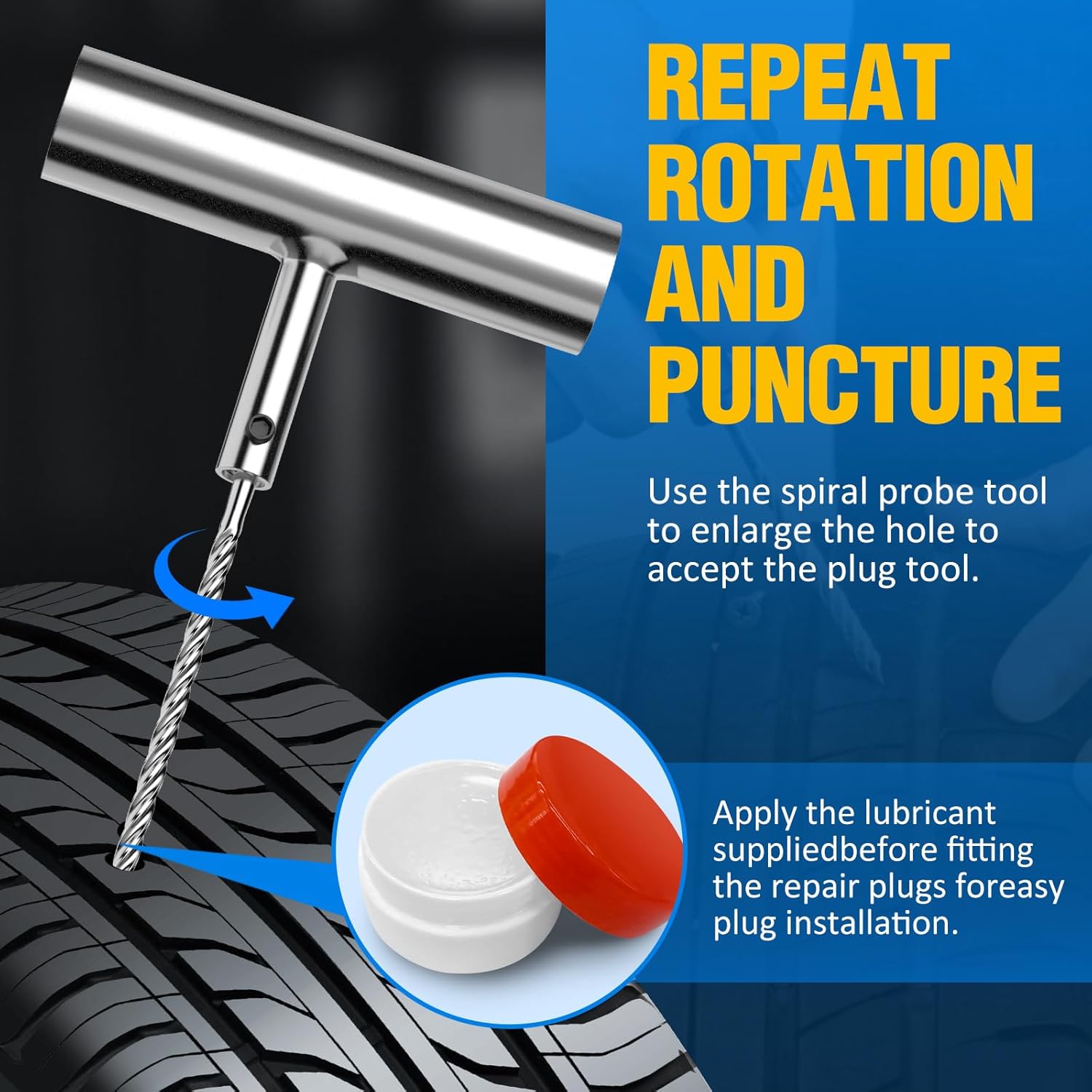 REPEAT ROTATION AND PUNCTURE

Use the spiral probe tool to enlarge the hole to accept the plug tool.

Apply the lubricant suppliedbefore fitting the repair plugs foreasy plug installation.