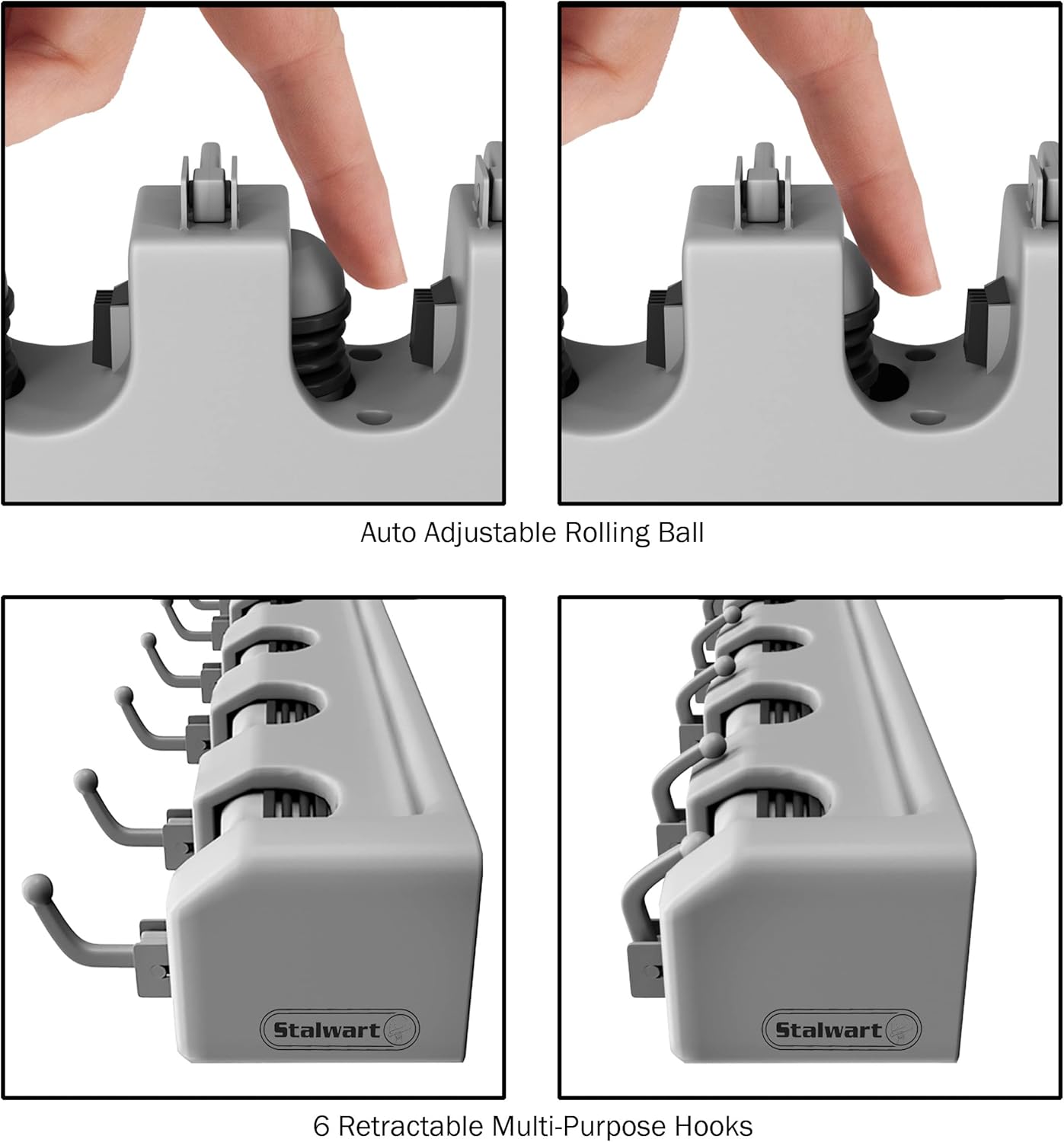 Auto Adjustable Rolling Ball

Stalwart

Stalwart

6 Retractable Multi-Purpose Hooks