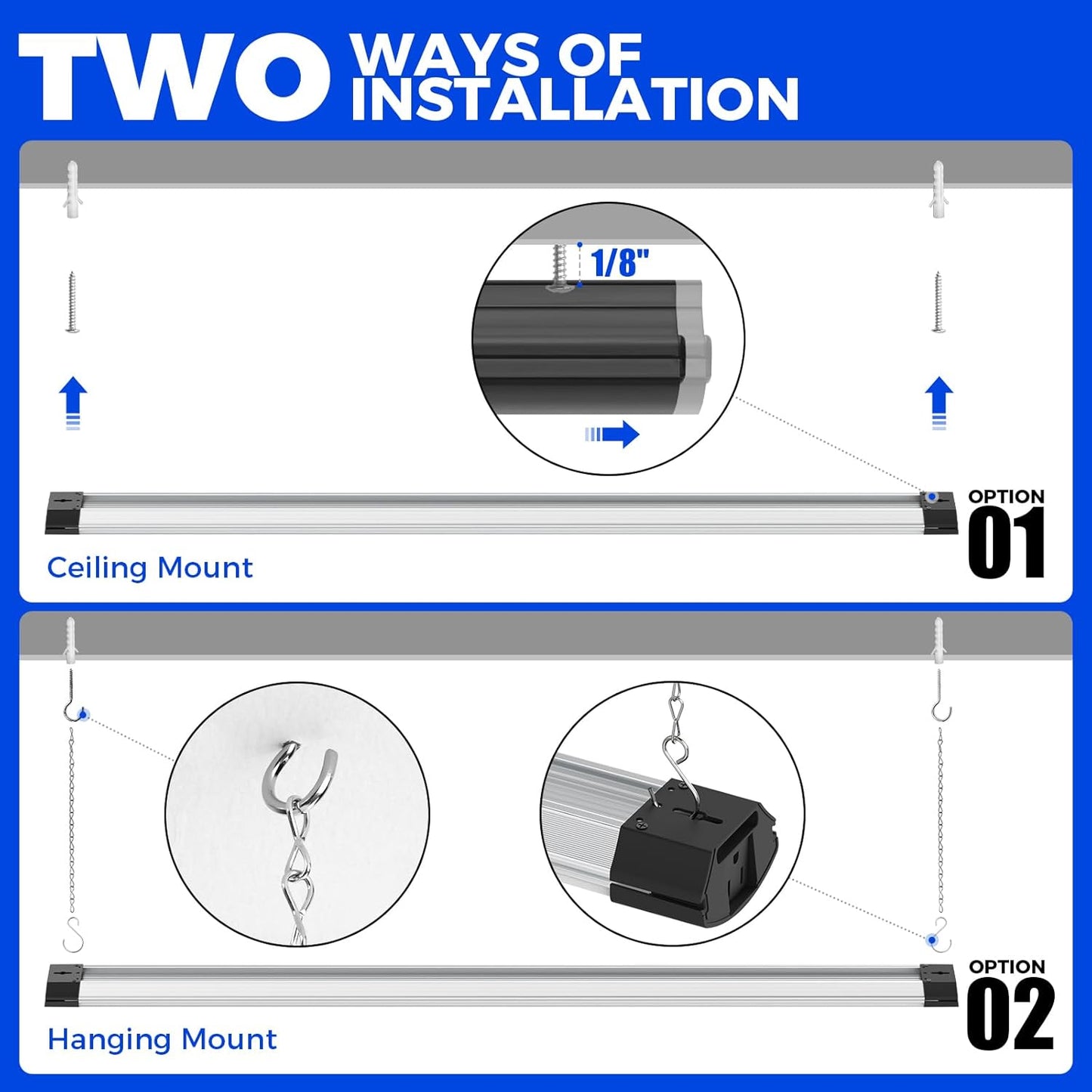 TWO WAYS OF INSTALLATION

1/8"

OPTION
01

Ceiling Mount

OPTION
02

Hanging Mount