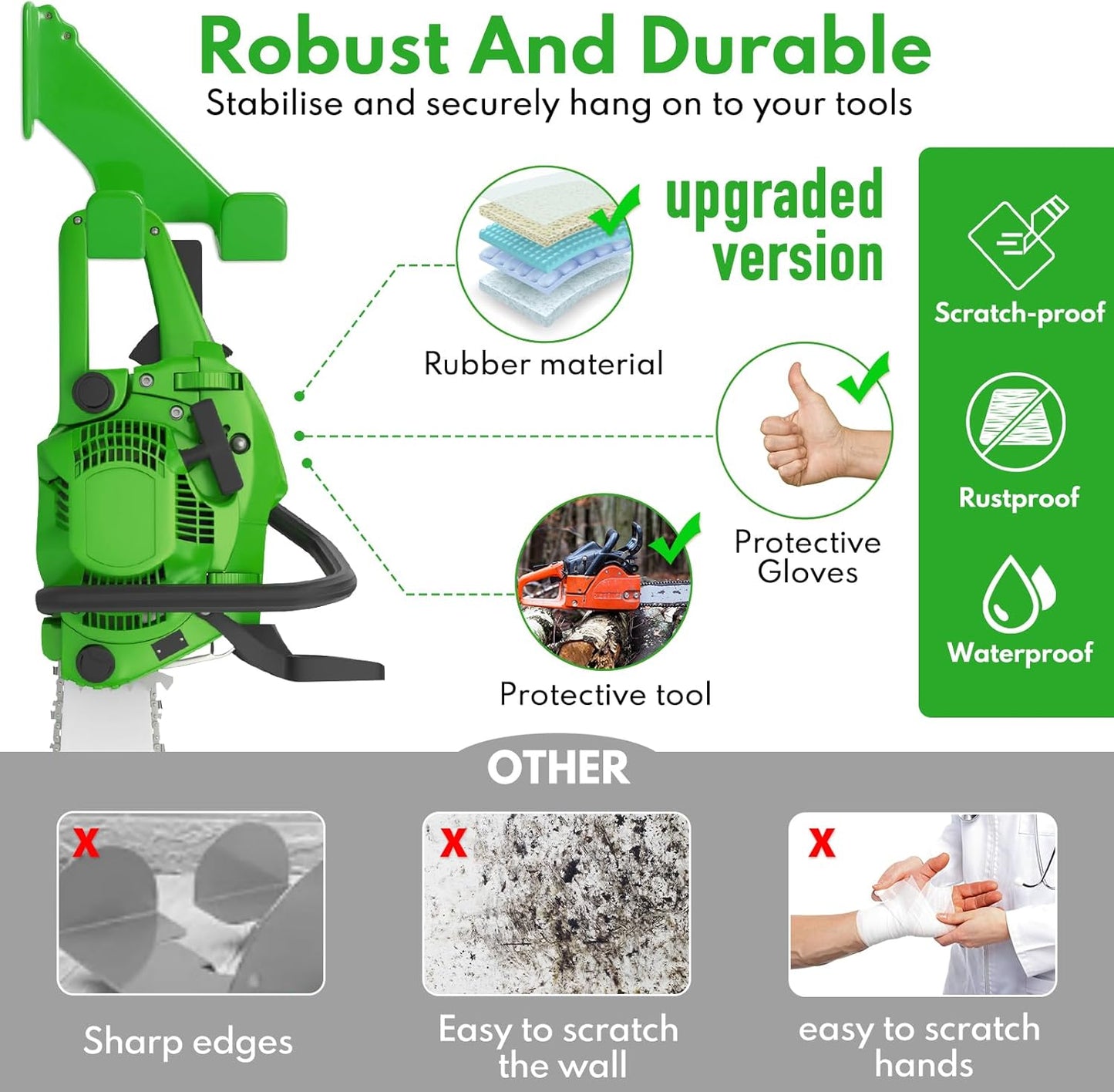 Robust And Durable

Stabilise and securely hang on to your tools

upgraded version

Rubber material

Protective Gloves

Protective tool

Scratch-proof

Rustproof

Waterproof

OTHER

X

Sharp edges

X

Easy to scratch the wall

X

easy to scratch hands