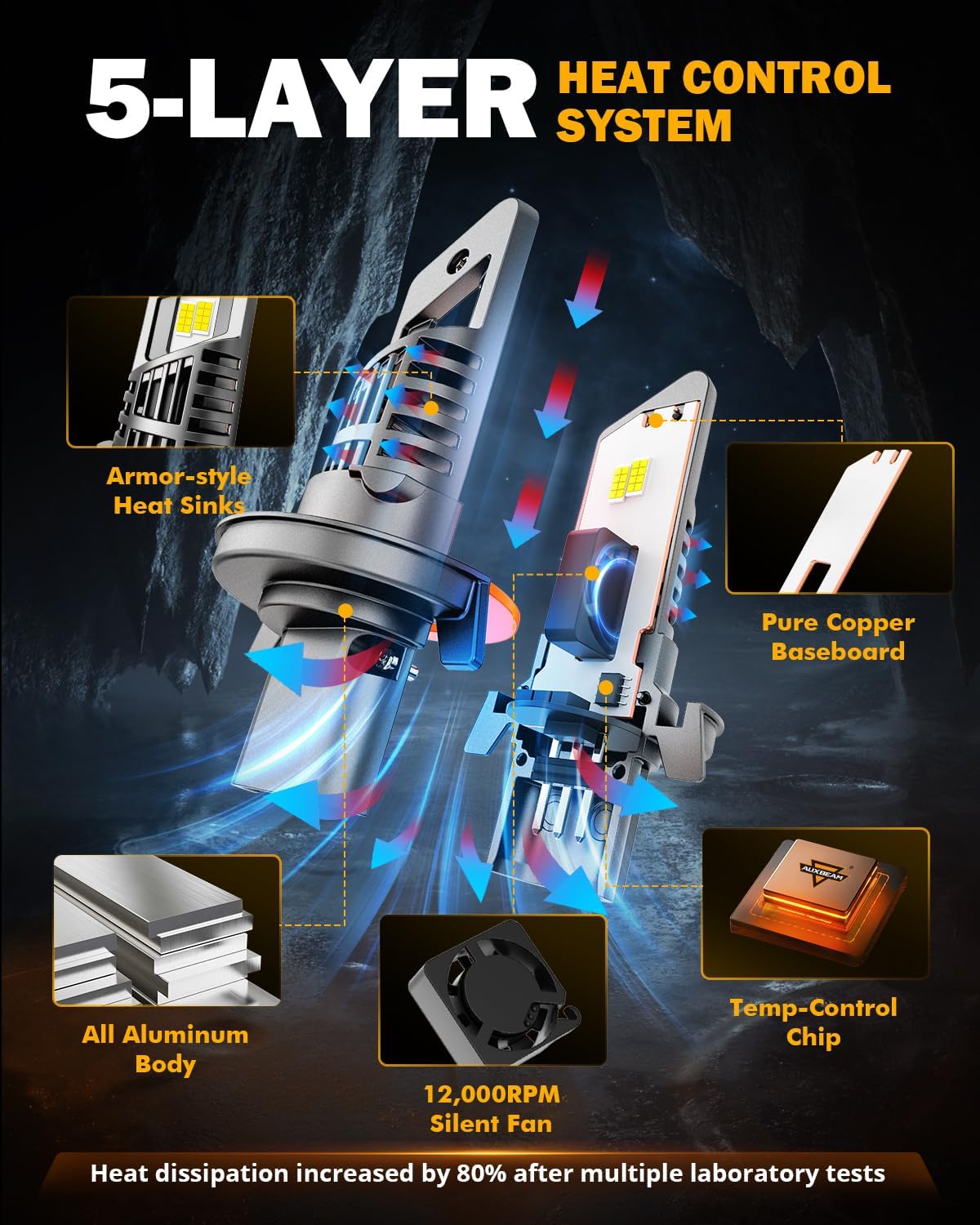 5-LAYER HEAT CONTROL SYSTEM

Armor-style Heat Sinks

Pure Copper Baseboard

AUXBEAM

All Aluminum Body

12,000RPM Silent Fan

Temp-Control Chip

Heat dissipation increased by 80% after multiple laboratory tests