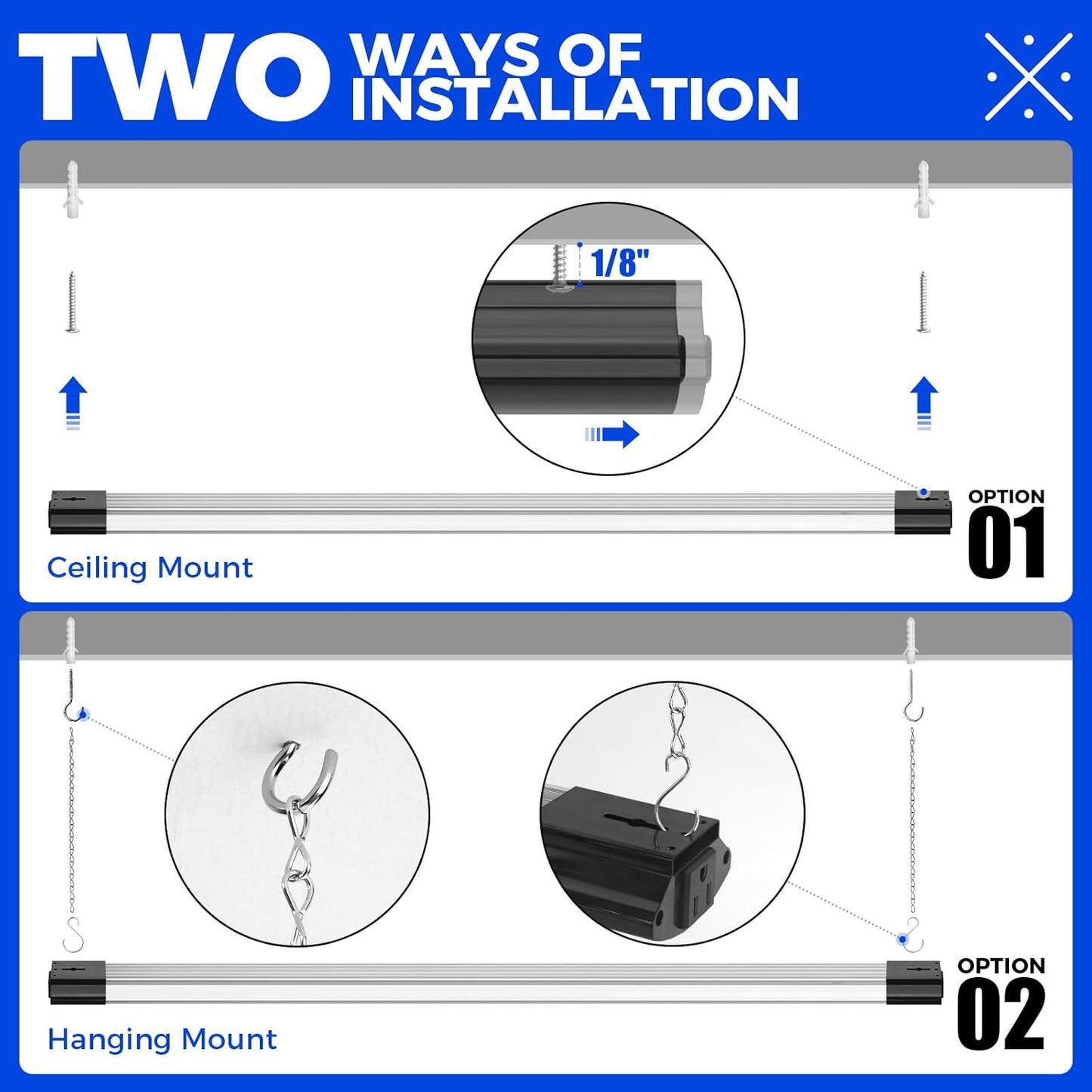 TWO WAYS OF INSTALLATION

1/8"

OPTION 01

Ceiling Mount

OPTION 02

Hanging Mount