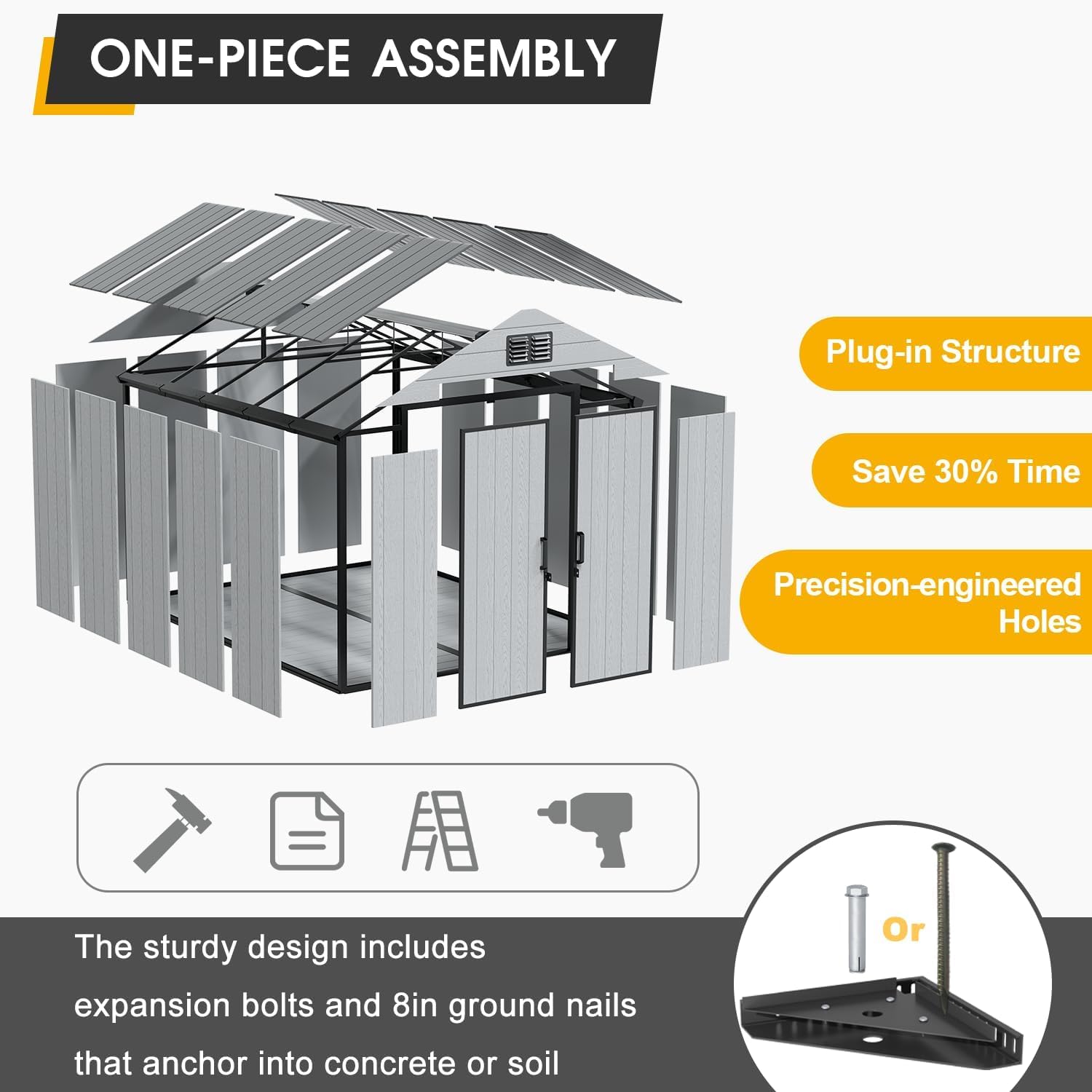 ONE-PIECE ASSEMBLY

Plug-in Structure

Save 30% Time

Precision-engineered Holes

The sturdy design includes expansion bolts and 8in ground nails that anchor into concrete or soil

Or