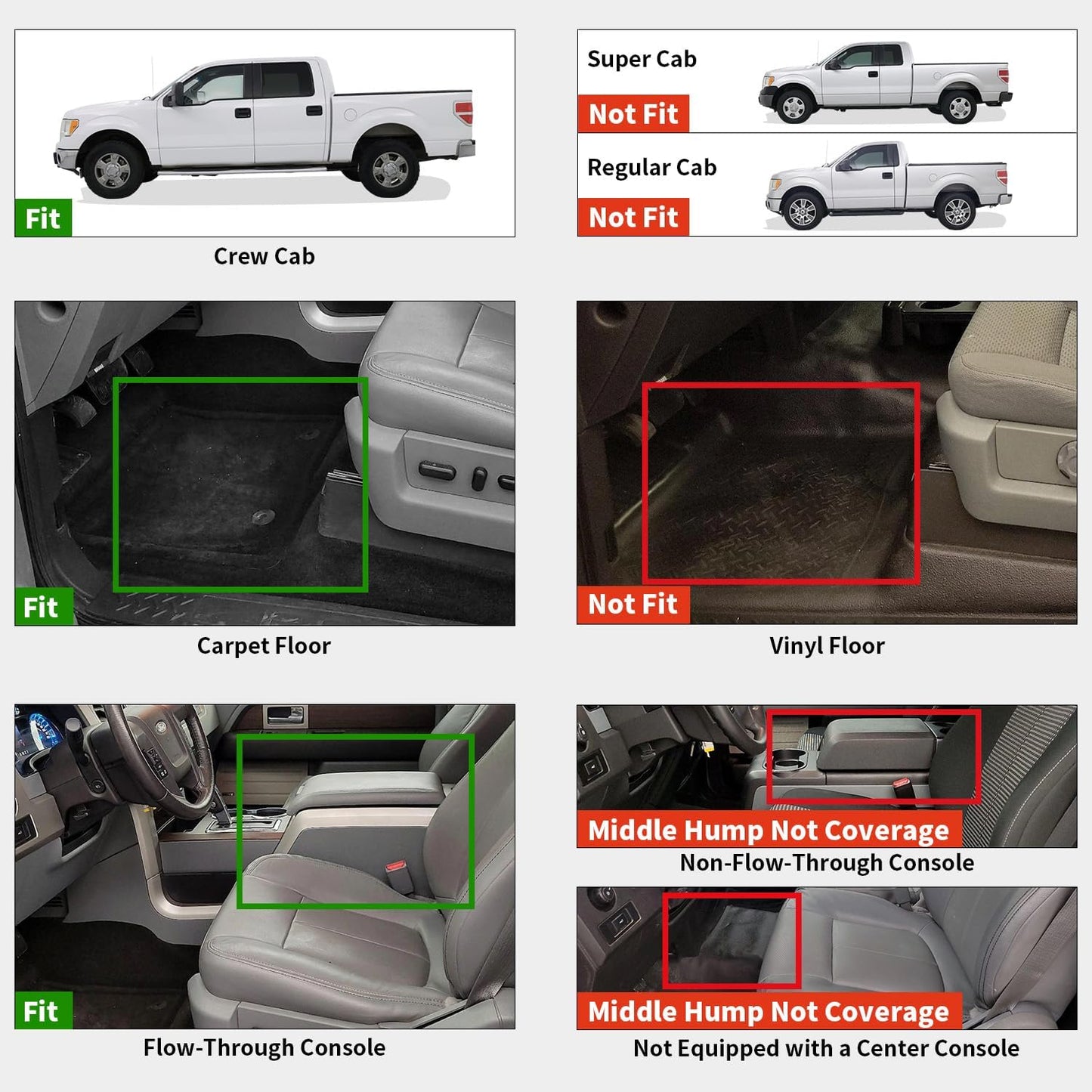 Fit

Crew Cab

Super Cab

Not Fit

Regular Cab

Not Fit

Fit

Carpet Floor

Not Fit

Vinyl Floor

Fit

Flow-Through Console

Middle Hump Not Coverage

Non-Flow-Through Console

Middle Hump Not Coverage

Not Equipped with a Center Console