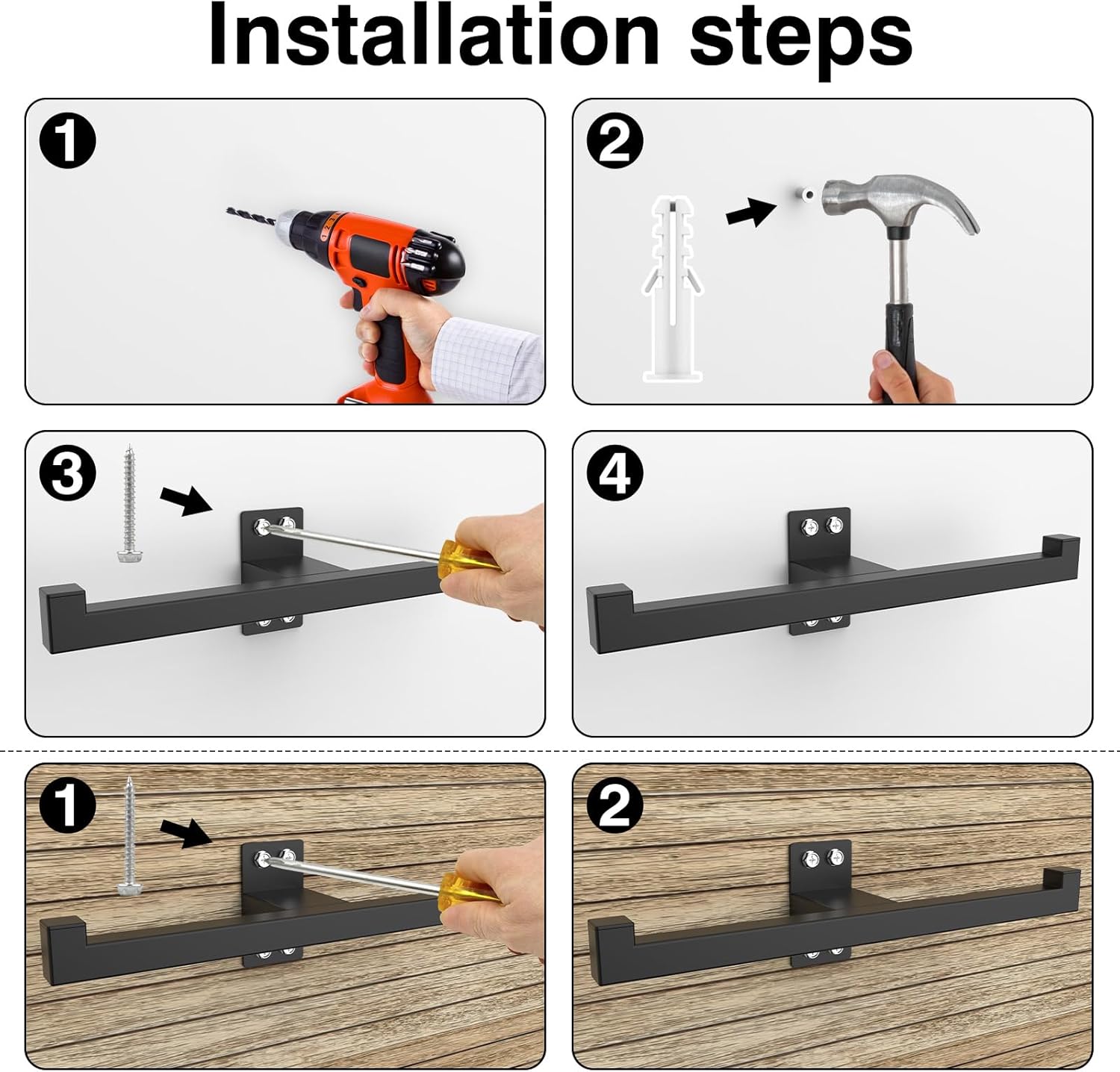 Installation steps

1

2

3

4

1

2