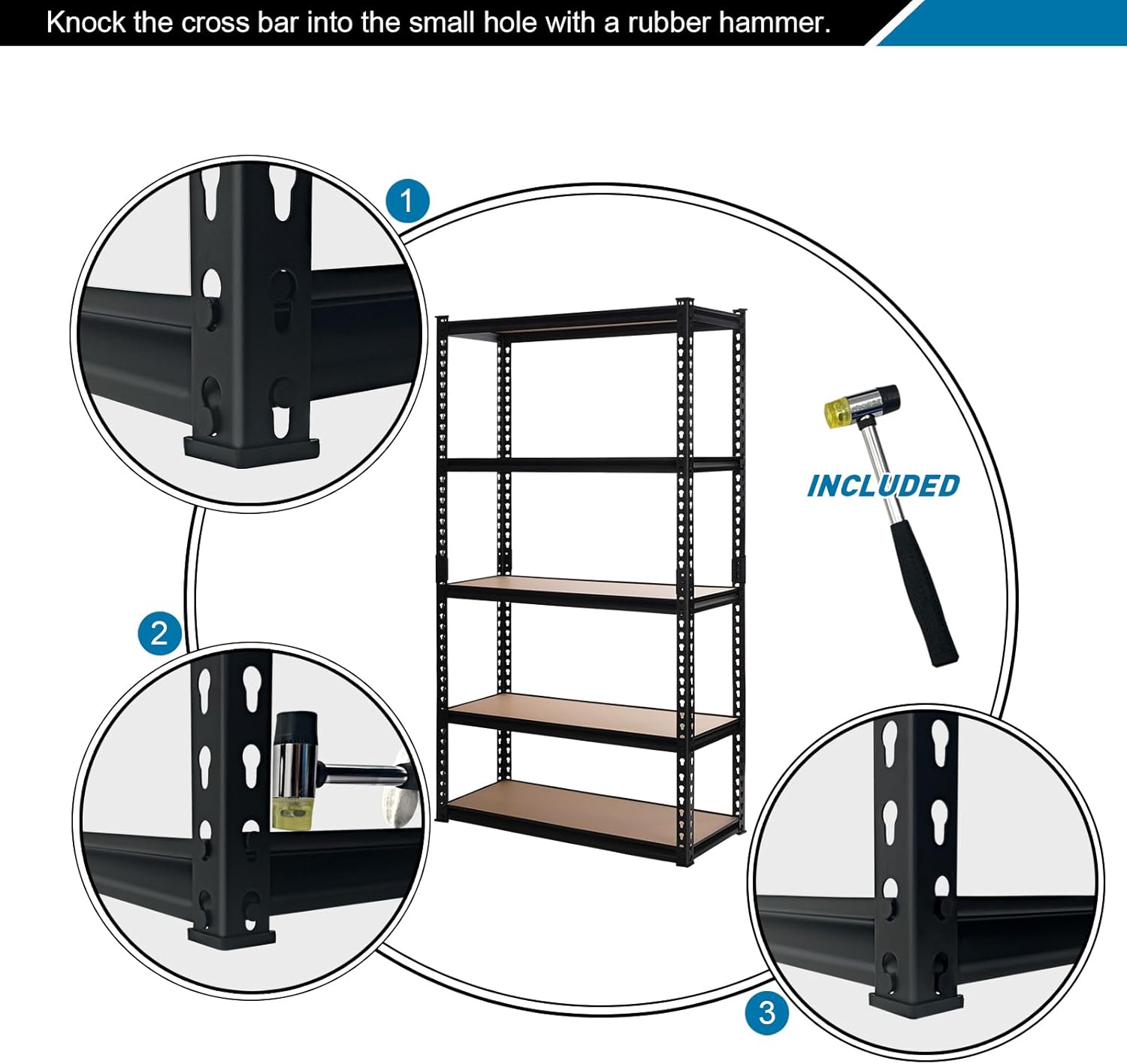 Knock the cross bar into the small hole with a rubber hammer.

1

INCLUDED

2

3