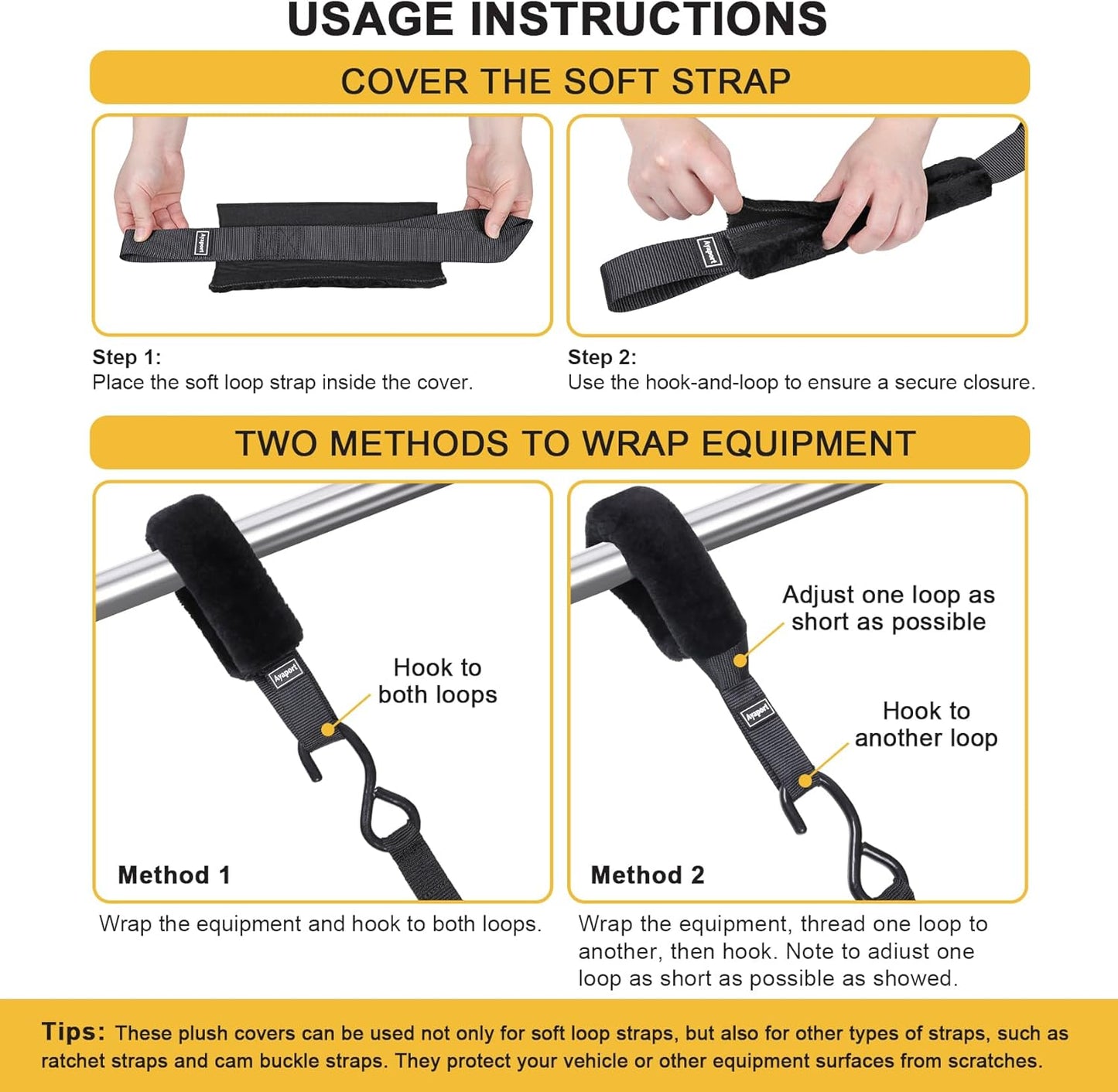 USAGE INSTRUCTIONS

COVER THE SOFT STRAP

Ayaport

Ayaport

Step 1:
Place the soft loop strap inside the cover.

Step 2:
Use the hook-and-loop to ensure a secure closure.

TWO METHODS TO WRAP EQUIPMENT

Ayaport

Hook to both loops

Method 1

Adjust one loop as short as possible

Ayaport

Hook to another loop

Method 2

Wrap the equipment and hook to both loops.

Wrap the equipment, thread one loop to another, then hook. Note to adiust one loop as short as possible as showed.

Tips: These plush covers can be used not only for soft loop straps, but also for other types of straps, such as ratchet straps and cam buckle straps. They protect your vehicle or other equipment surfaces from scratches.